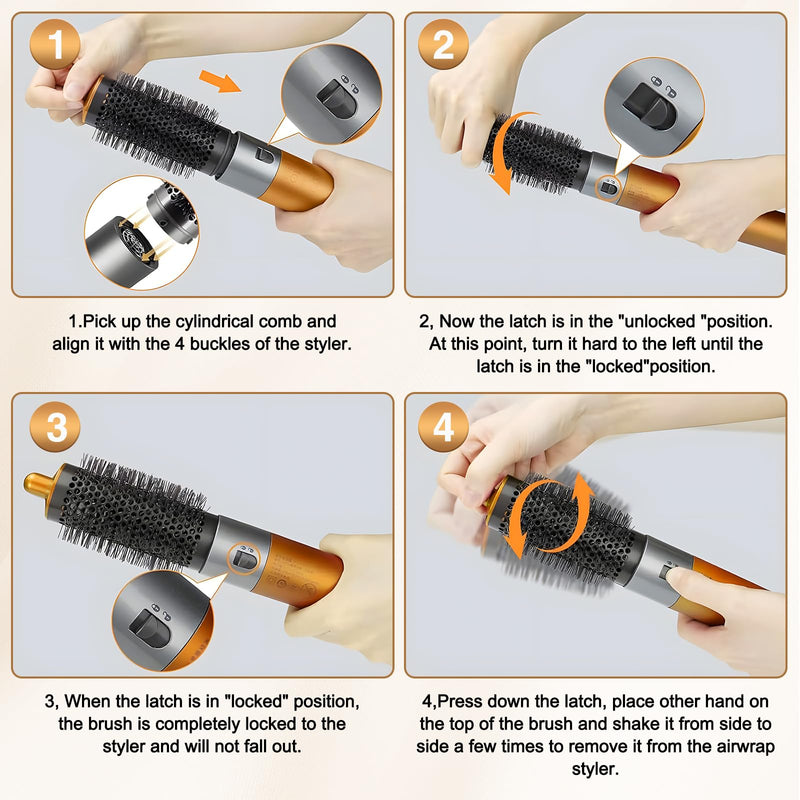 1

1.Pick up the cylindrical comb and align it with the 4 buckles of the styler.

2

2, Now the latch is in the "unlocked "position. At this point, turn it hard to the left until the latch is in the "locked"position.

3

3, When the latch is in "locked" position, the brush is completely locked to the styler and will not fall out.

4

4,Press down the latch, place other hand on the top of the brush and shake it from side to side a few times to remove it from the airwrap styler.