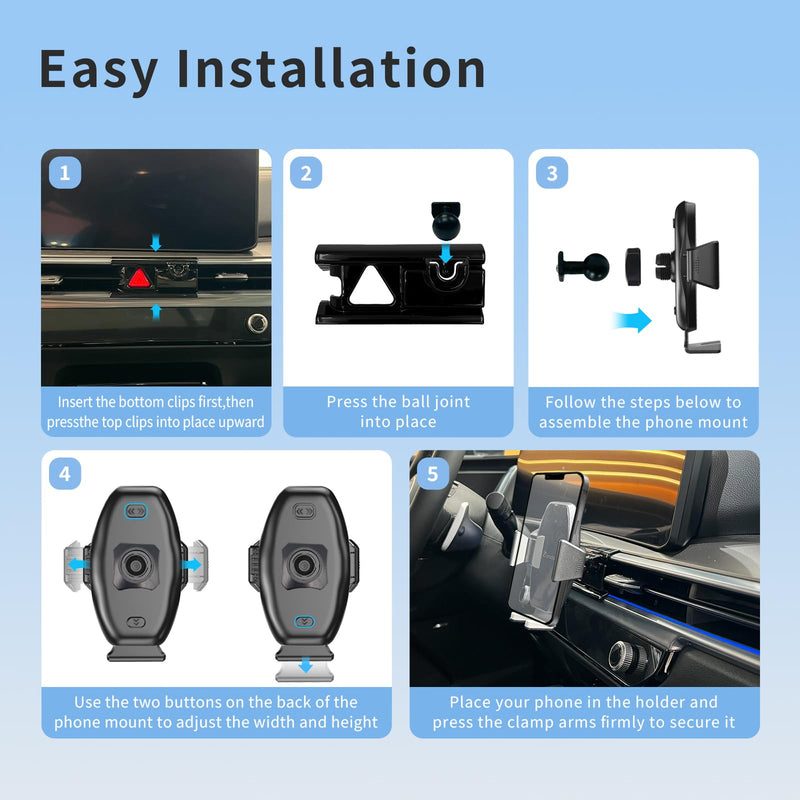 Easy Installation

1

Insert the bottom clips first,then pressthe top clips into place upward

2

Press the ball joint into place

3

Follow the steps below to assemble the phone mount

4

Use the two buttons on the back of the phone mount to adjust the width and height

5

Place your phone in the holder and press the clamp arms firmly to secure it