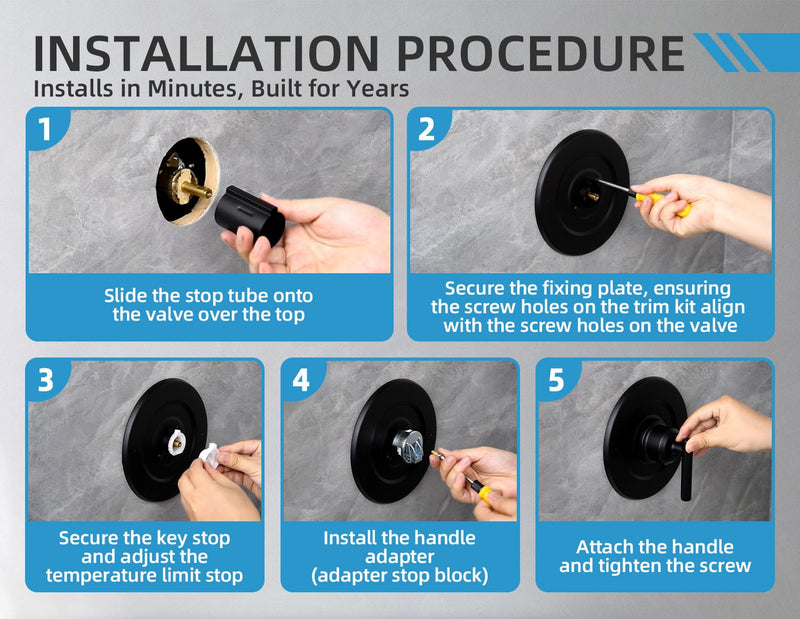 INSTALLATION PROCEDURE
Installs in Minutes, Built for Years

1
Slide the stop tube onto the valve over the top

2
Secure the fixing plate, ensuring the screw holes on the trim kit align with the screw holes on the valve

3
Secure the key stop and adjust the temperature limit stop

4
Install the handle adapter (adapter stop block)

5
Attach the handle and tighten the screw