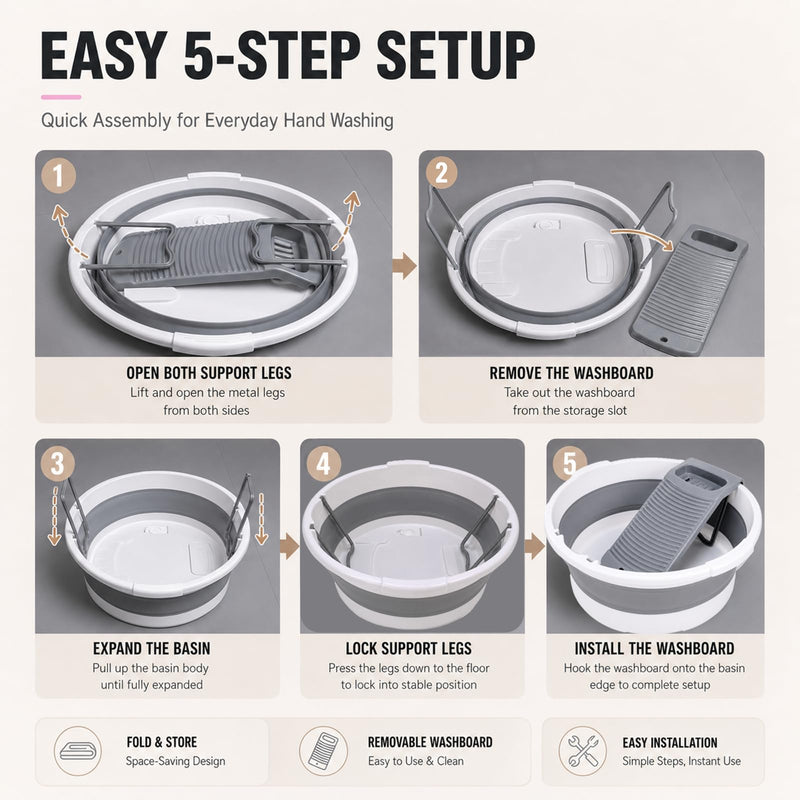 EASY 5-STEP SETUP

Quick Assembly for Everyday Hand Washing

1

OPEN BOTH SUPPORT LEGS
Lift and open the metal legs from both sides

2

REMOVE THE WASHBOARD
Take out the washboard from the storage slot

3

EXPAND THE BASIN
Pull up the basin body until fully expanded

4

LOCK SUPPORT LEGS
Press the legs down to the floor to lock into stable position

5

INSTALL THE WASHBOARD
Hook the washboard onto the basin edge to complete setup

FOLD & STORE
Space-Saving Design

REMOVABLE WASHBOARD
Easy to Use & Clean

EASY INSTALLATION
Simple Steps, Instant Use