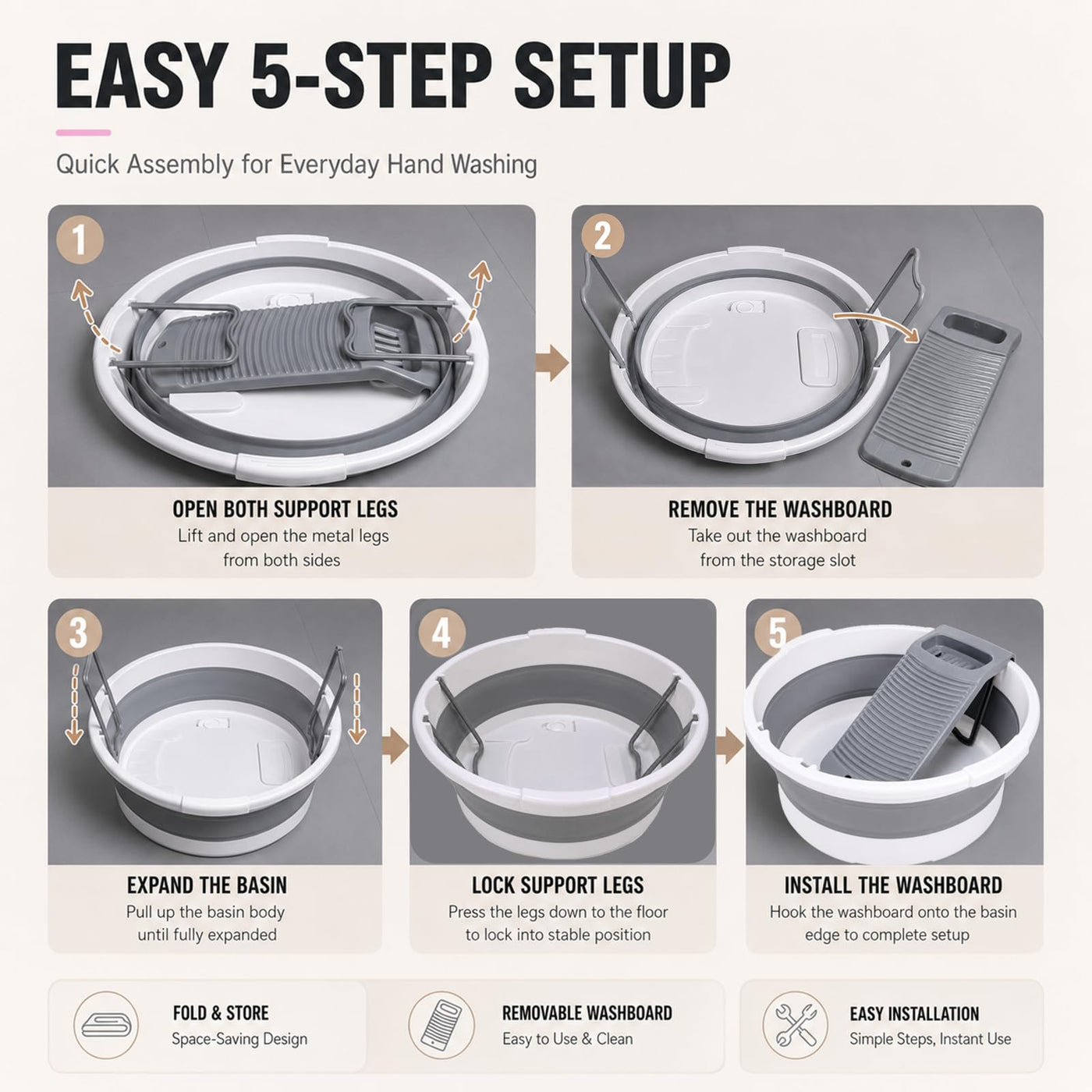 EASY 5-STEP SETUP

Quick Assembly for Everyday Hand Washing

1

OPEN BOTH SUPPORT LEGS
Lift and open the metal legs from both sides

2

REMOVE THE WASHBOARD
Take out the washboard from the storage slot

3

EXPAND THE BASIN
Pull up the basin body until fully expanded

4

LOCK SUPPORT LEGS
Press the legs down to the floor to lock into stable position

5

INSTALL THE WASHBOARD
Hook the washboard onto the basin edge to complete setup

FOLD & STORE
Space-Saving Design

REMOVABLE WASHBOARD
Easy to Use & Clean

EASY INSTALLATION
Simple Steps, Instant Use