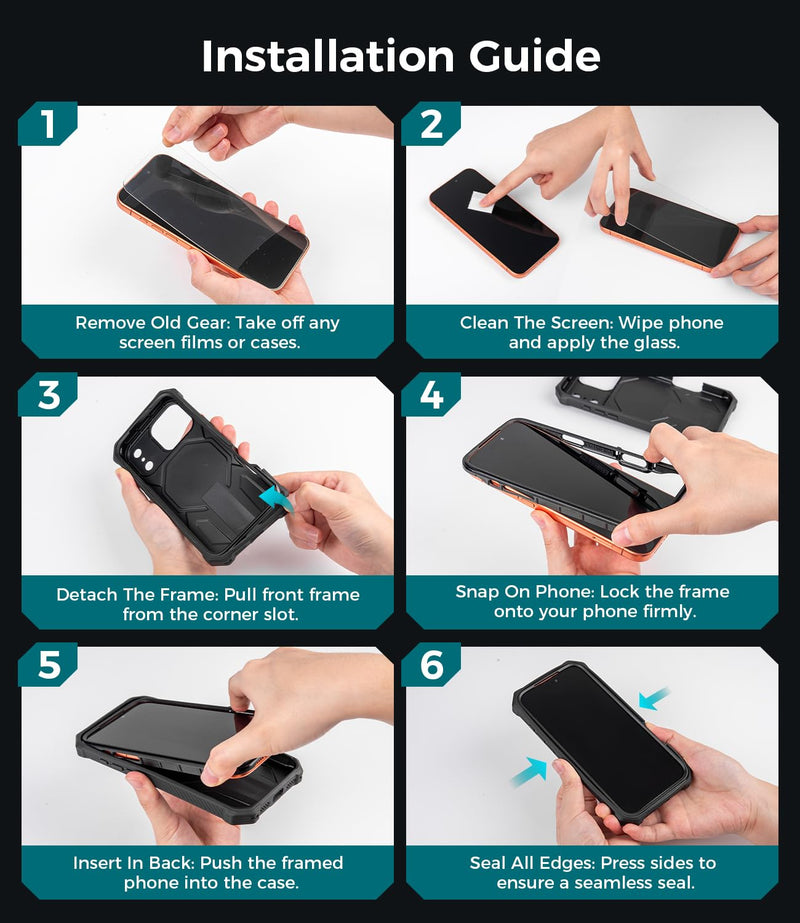 Installation Guide

1

Remove Old Gear: Take off any screen films or cases.

2

Clean The Screen: Wipe phone and apply the glass.

3

Detach The Frame: Pull front frame from the corner slot.

4

Snap On Phone: Lock the frame onto your phone firmly.

5

Insert In Back: Push the framed phone into the case.

6

Seal All Edges: Press sides to ensure a seamless seal.