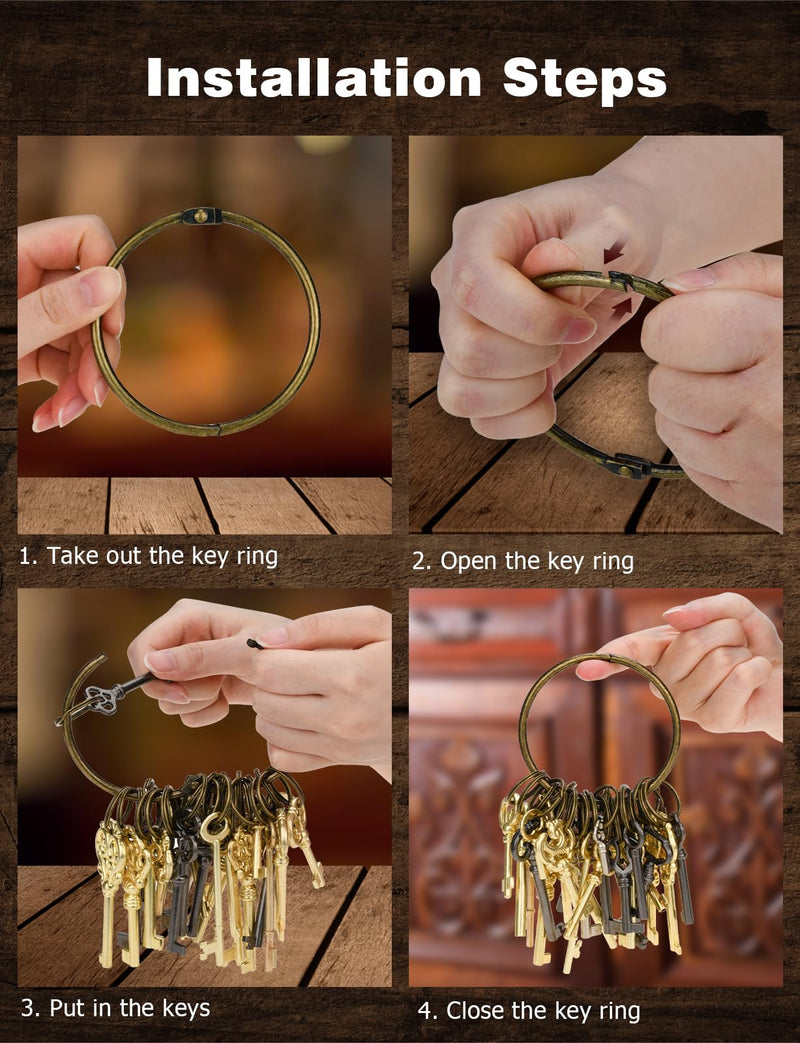 Installation Steps

1. Take out the key ring

2. Open the key ring

3. Put in the keys

4. Close the key ring