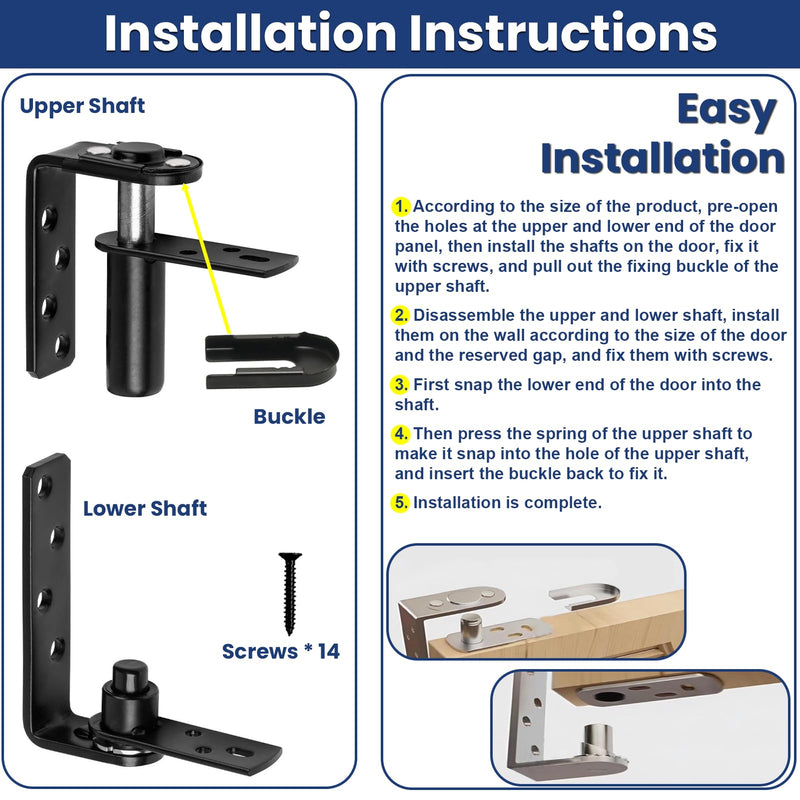 Installation Instructions

Upper Shaft

Buckle

Lower Shaft

Screws * 14

Easy Installation

1. According to the size of the product, pre-open the holes at the upper and lower end of the door panel, then install the shafts on the door, fix it with screws, and pull out the fixing buckle of the upper shaft.

2. Disassemble the upper and lower shaft, install them on the wall according to the size of the door and the reserved gap, and fix them with screws.

3. First snap the lower end of the door into the shaft.

4. Then press the spring of the upper shaft to make it snap into the hole of the upper shaft, and insert the buckle back to fix it.

5. Installation is complete.