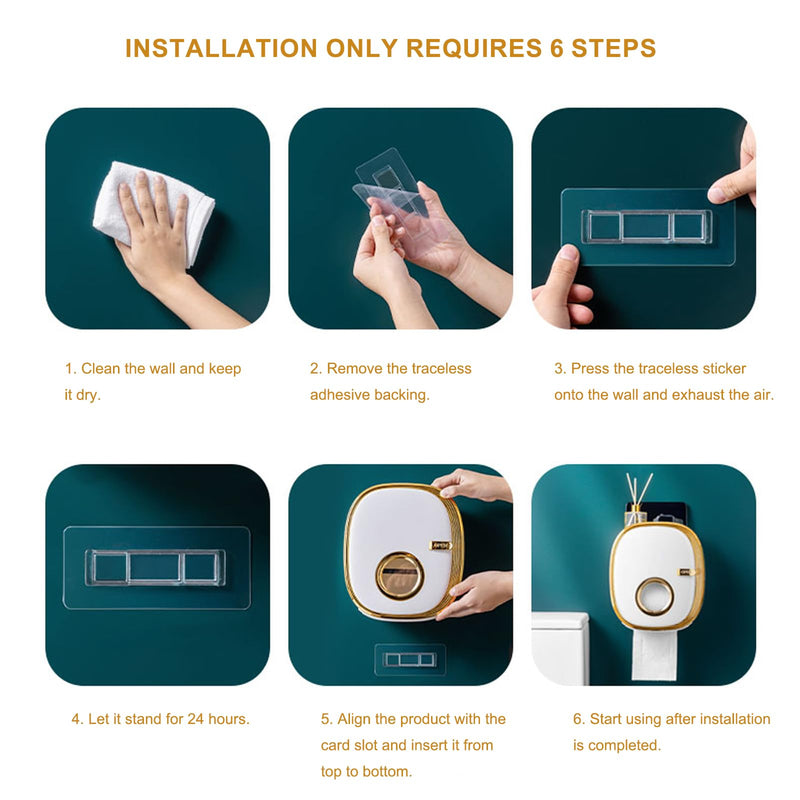 INSTALLATION ONLY REQUIRES 6 STEPS

1. Clean the wall and keep it dry.

2. Remove the traceless adhesive backing.

3. Press the traceless sticker onto the wall and exhaust the air.

4. Let it stand for 24 hours.

5. Align the product with the card slot and insert it from top to bottom.

6. Start using after installation is completed.