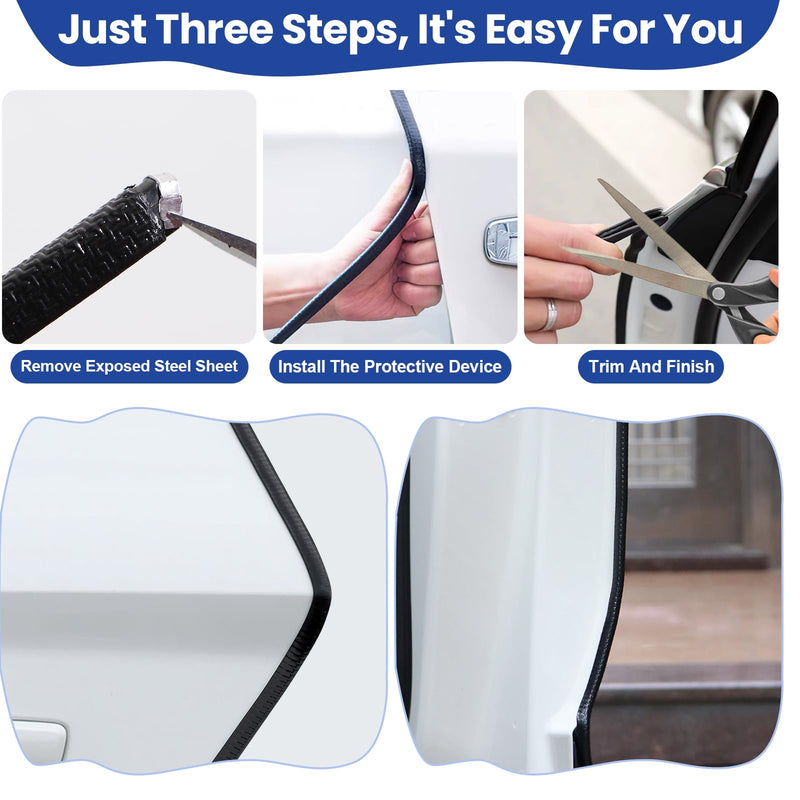 Just Three Steps, It's Easy For You

Remove Exposed Steel Sheet

Install The Protective Device

Trim And Finish