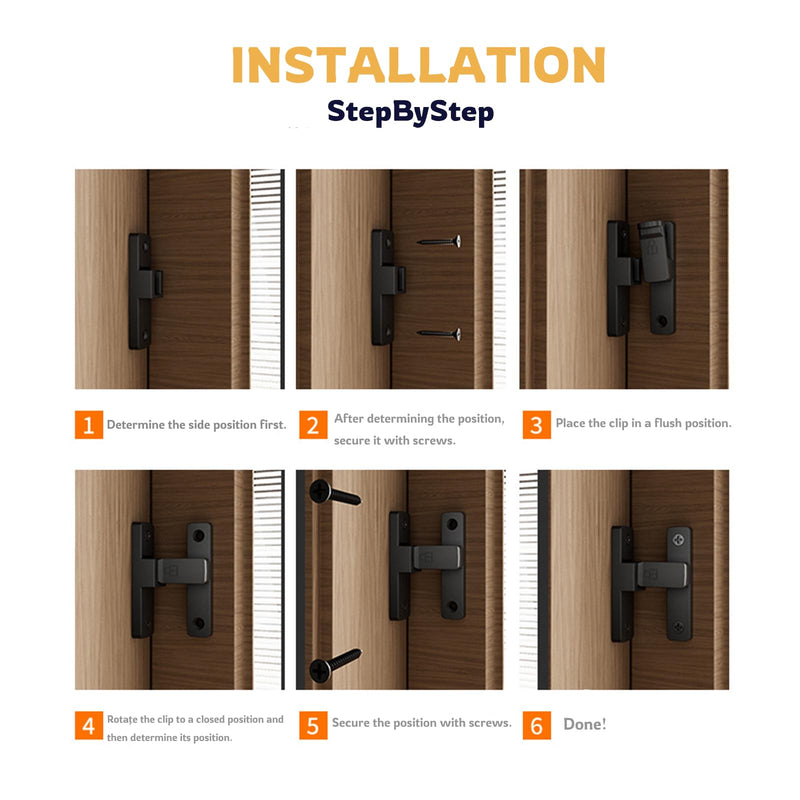 INSTALLATION
StepByStep

1 Determine the side position first.

2 After determining the position, secure it with screws.

3 Place the clip in a flush position.

4 Rotate the clip to a closed position and then determine its position.

5 Secure the position with screws.

6 Done!