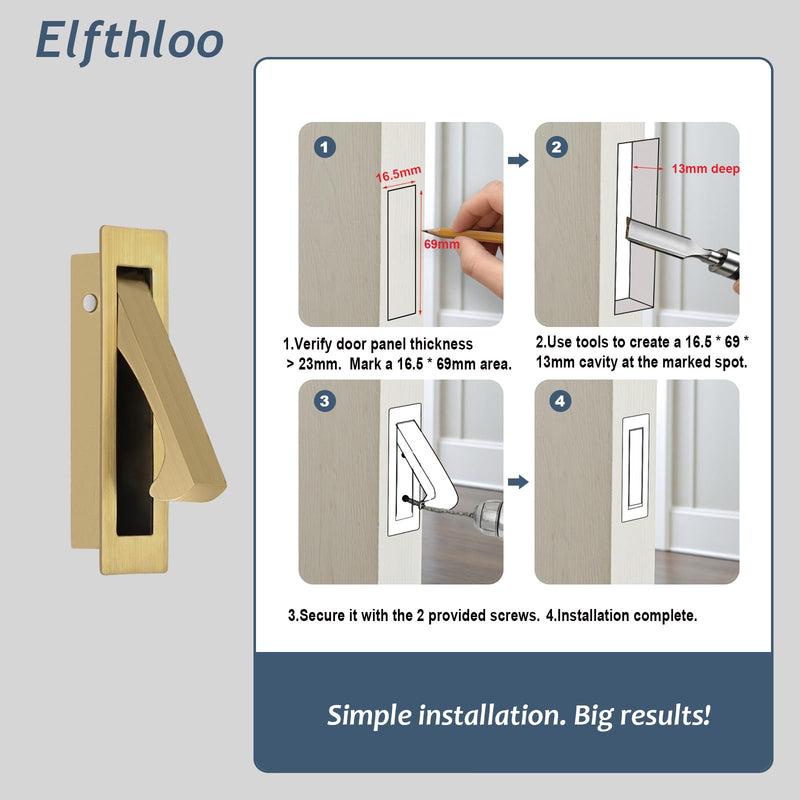 Elfthloo

1

16.5mm

69mm

2

13mm deep

1.Verify door panel thickness > 23mm. Mark a 16.5 * 69mm area.

2.Use tools to create a 16.5 * 69 * 13mm cavity at the marked spot.

3

4

3.Secure it with the 2 provided screws.

4.Installation complete.

Simple installation. Big results!