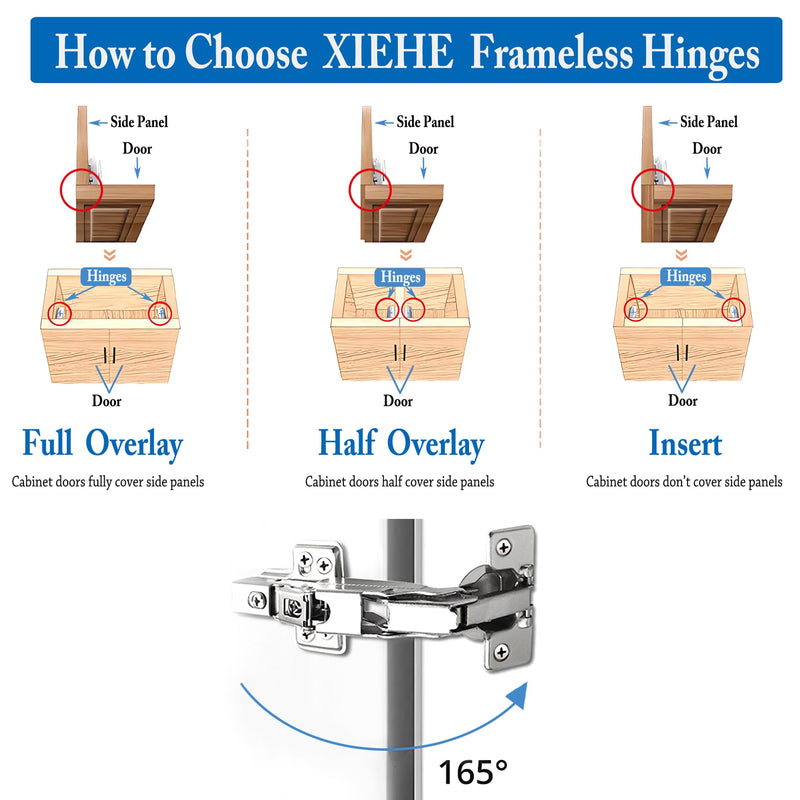 How to Choose XIEHE Frameless Hinges

Side Panel
Door
Hinges
Door
Full Overlay
Cabinet doors fully cover side panels

Side Panel
Door
Hinges
Door
Half Overlay
Cabinet doors half cover side panels

Side Panel
Door
Hinges
Door
Insert
Cabinet doors don't cover side panels

165°