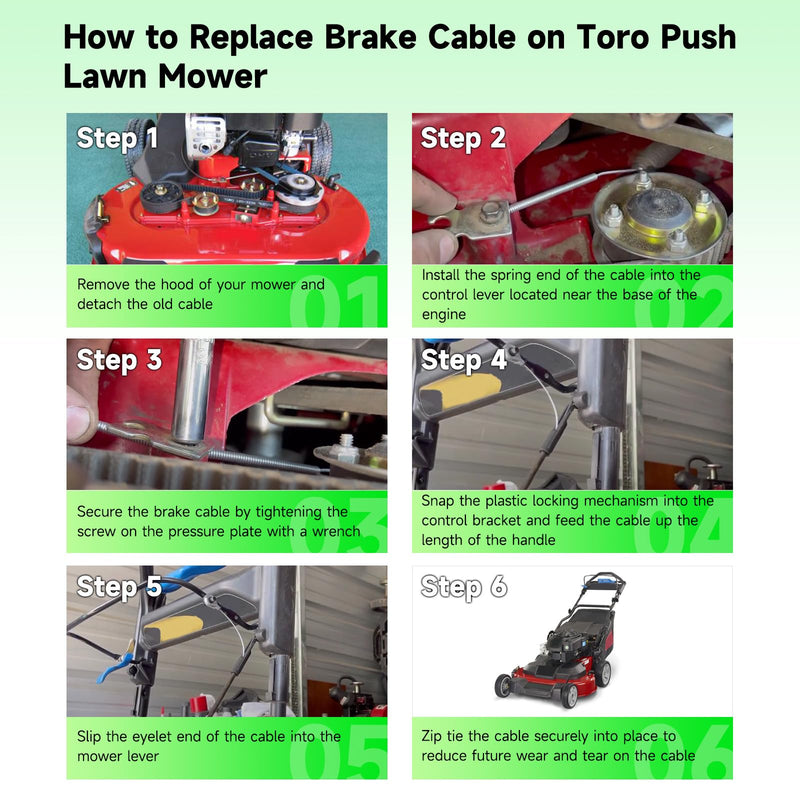 How to Replace Brake Cable on Toro Push Lawn Mower

Step 1

Remove the hood of your mower and detach the old cable

01

Step 2

Install the spring end of the cable into the control lever located near the base of the engine

02

Step 3

Secure the brake cable by tightening the screw on the pressure plate with a wrench

03

Step 4

Snap the plastic locking mechanism into the control bracket and feed the cable up the length of the handle

04

Step 5

Slip the eyelet end of the cable into the mower lever

05

Step 6

Zip tie the cable securely into place to reduce future wear and tear on the cable

06