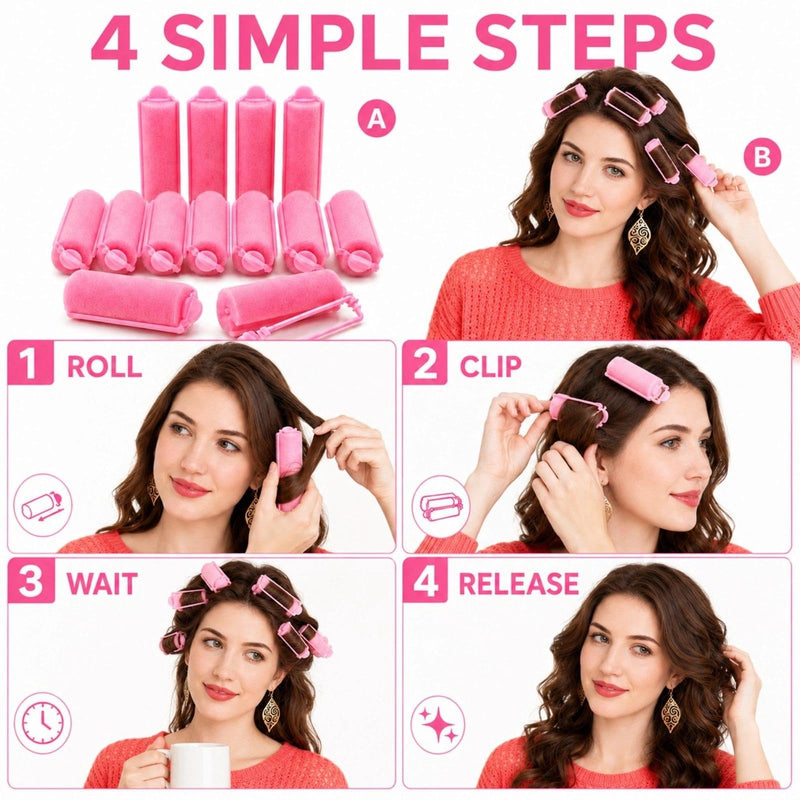 4 SIMPLE STEPS

A

B

1 ROLL

2 CLIP

3 WAIT

4 RELEASE