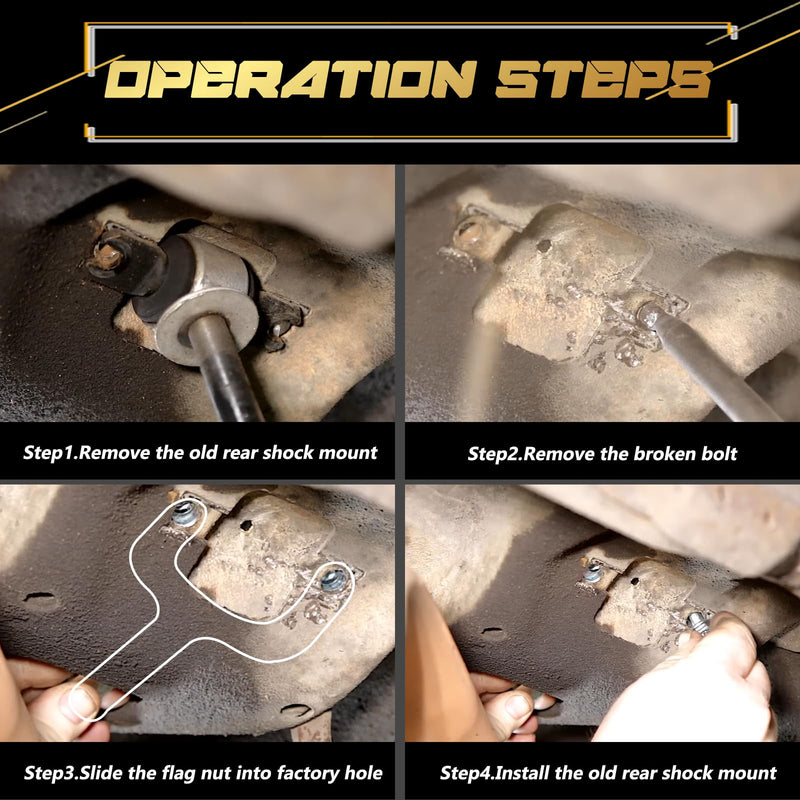 OPERATION STEPS

Step1.Remove the old rear shock mount

Step2.Remove the broken bolt

Step3.Slide the flag nut into factory hole

Step4.Install the old rear shock mount