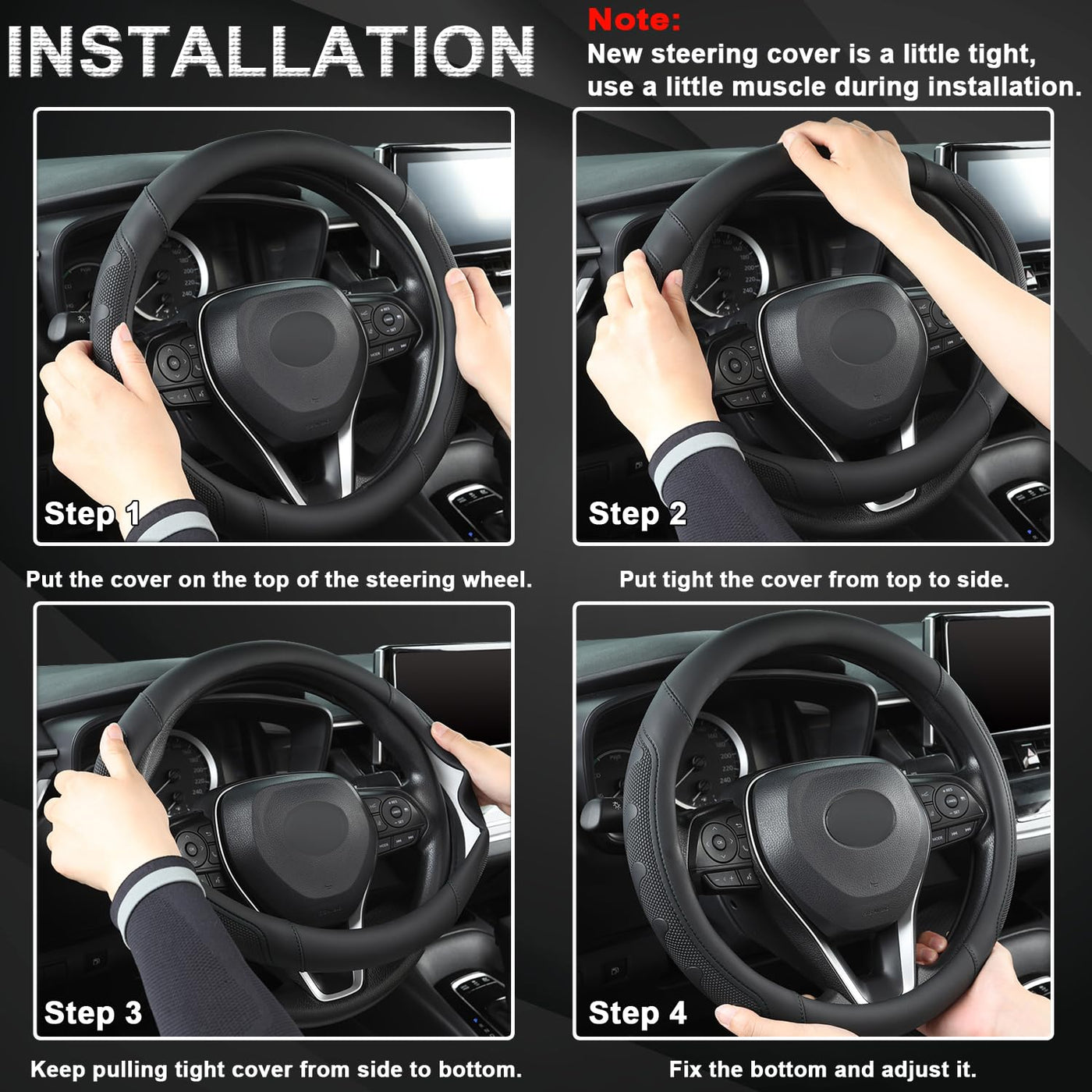 INSTALLATION

Note:
New steering cover is a little tight, use a little muscle during installation.

Step 1

Put the cover on the top of the steering wheel.

Step 2

Put tight the cover from top to side.

Step 3

Keep pulling tight cover from side to bottom.

Step 4

Fix the bottom and adjust it.