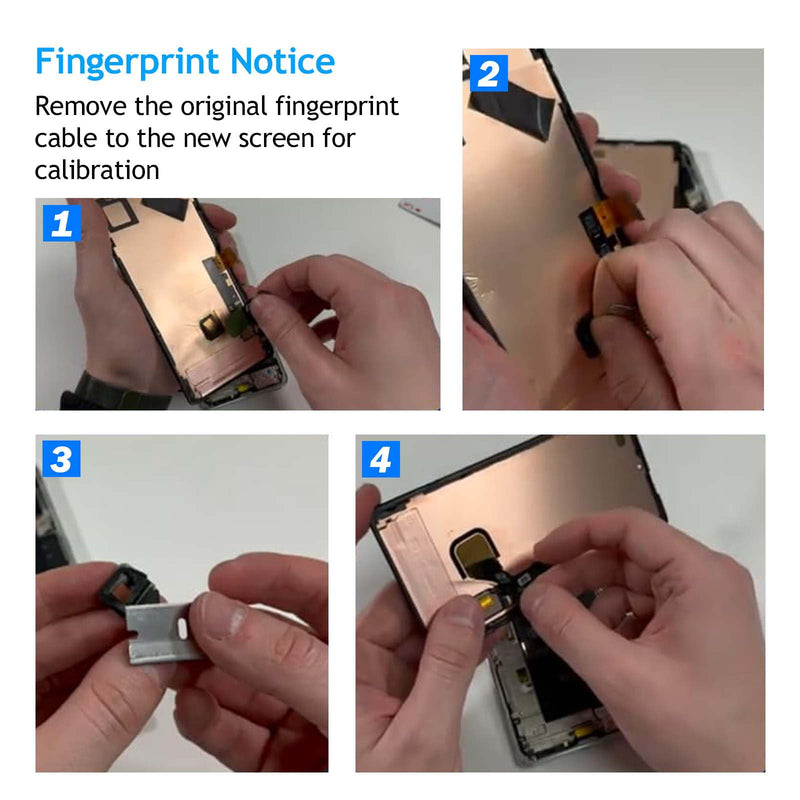 Fingerprint Notice

Remove the original fingerprint cable to the new screen for calibration

1

2

3

4