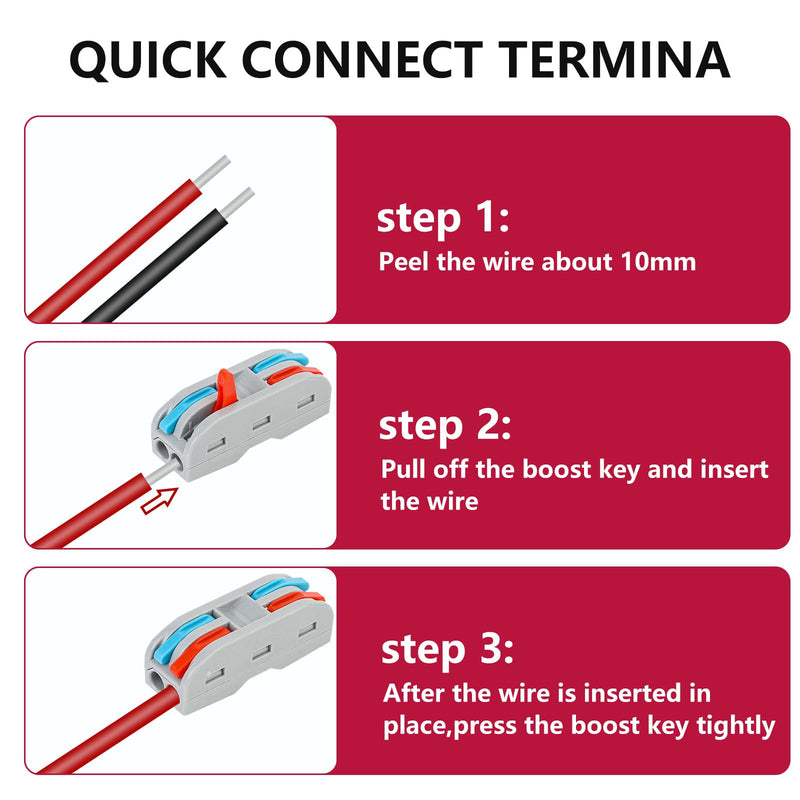 QUICK CONNECT TERMINA

step 1:
Peel the wire about 10mm

step 2:
Pull off the boost key and insert the wire

step 3:
After the wire is inserted in place,press the boost key tightly