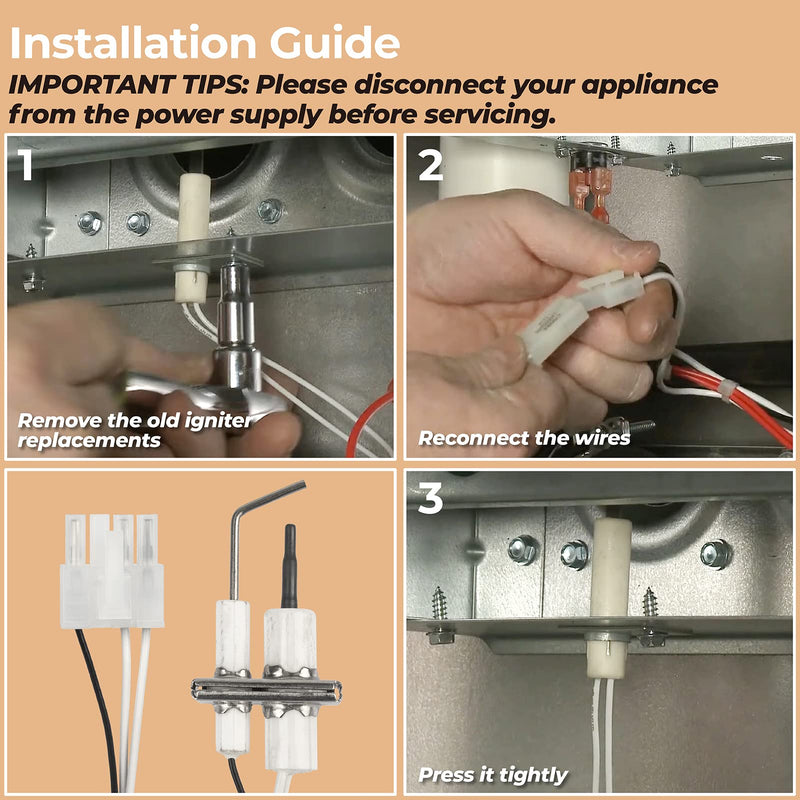 Installation Guide

IMPORTANT TIPS: Please disconnect your appliance from the power supply before servicing.

1

Remove the old igniter replacements

2

Reconnect the wires

3

Press it tightly