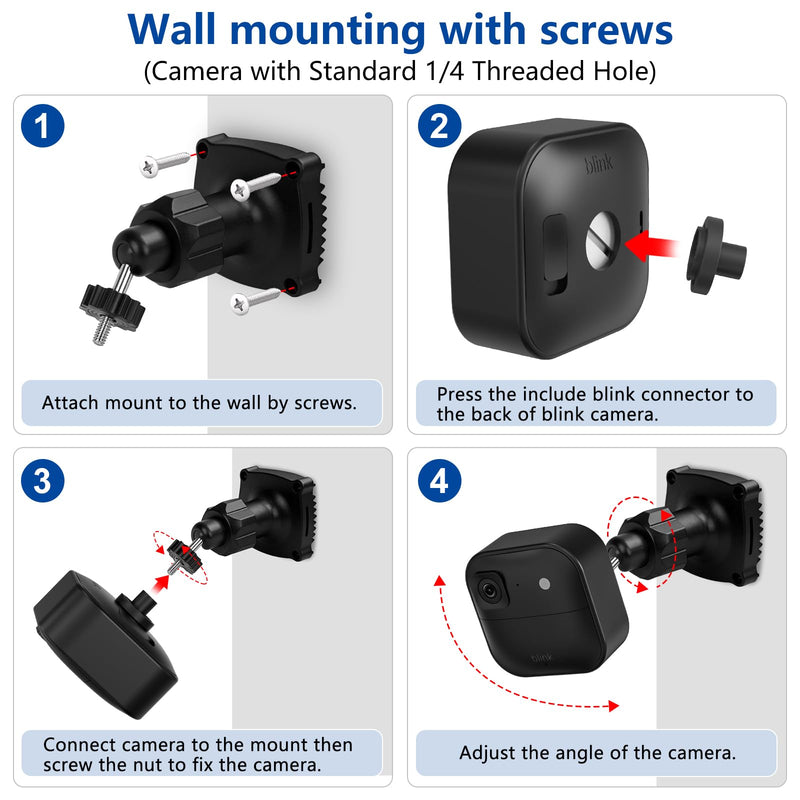 Wall mounting with screws
(Camera with Standard 1/4 Threaded Hole)

1

Attach mount to the wall by screws.

2

blink

Press the include blink connector to the back of blink camera.

3

Connect camera to the mount then screw the nut to fix the camera.

4

blink

Adjust the angle of the camera.