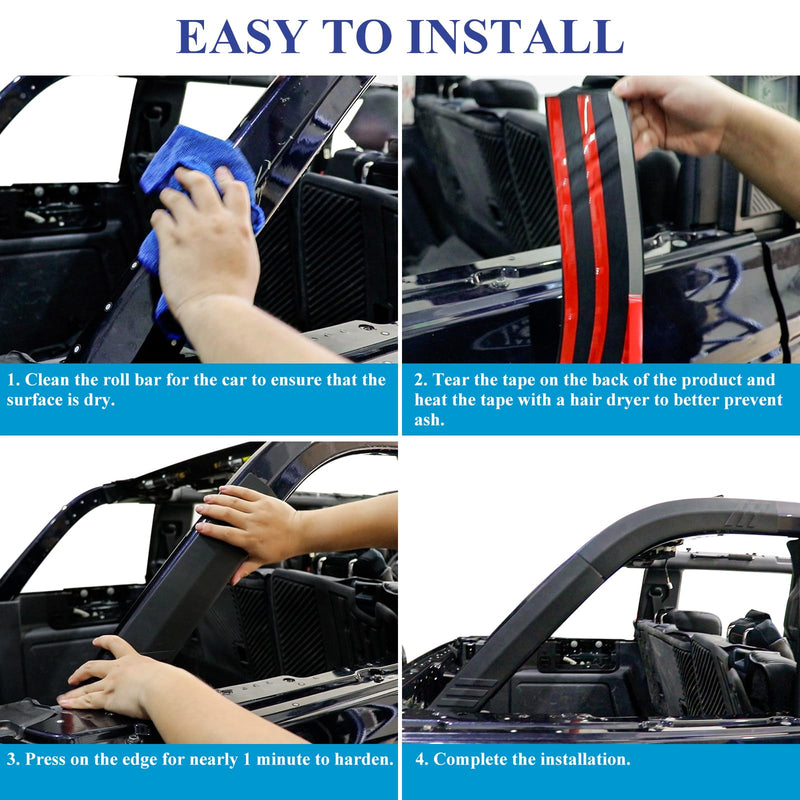 EASY TO INSTALL

1. Clean the roll bar for the car to ensure that the surface is dry.

2. Tear the tape on the back of the product and heat the tape with a hair dryer to better prevent ash.

3. Press on the edge for nearly 1 minute to harden.

4. Complete the installation.