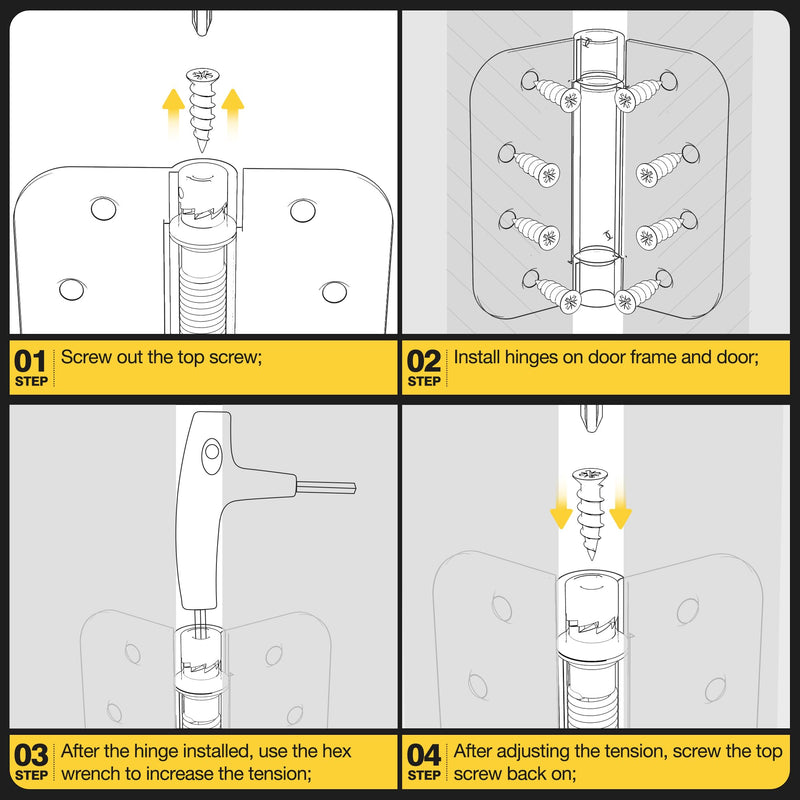 01
STEP
Screw out the top screw;

02
STEP
Install hinges on door frame and door;

03
STEP
After the hinge installed, use the hex wrench to increase the tension;

04
STEP
After adjusting the tension, screw the top screw back on;