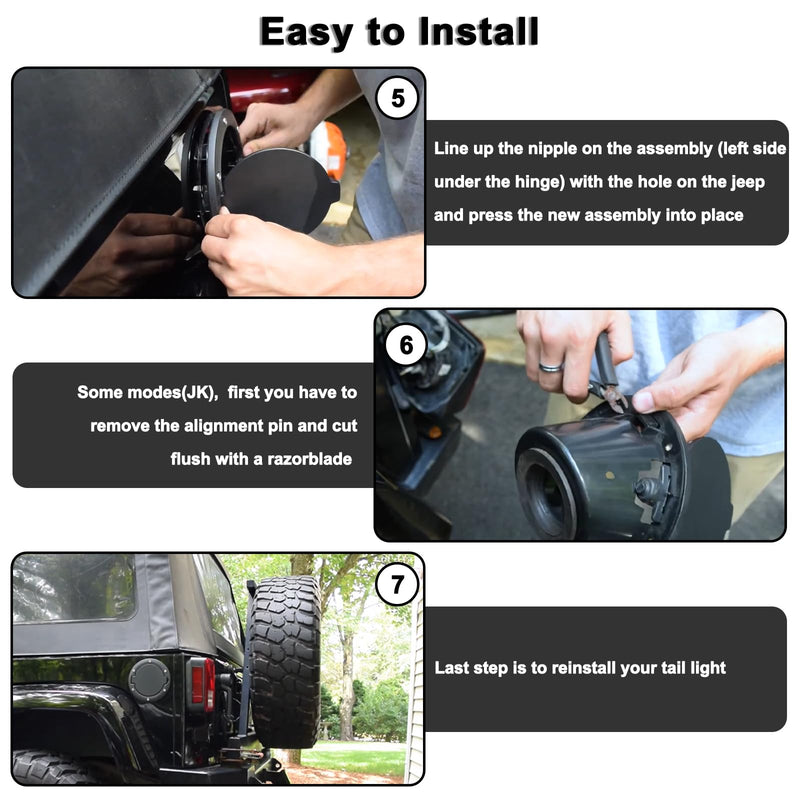 Easy to Install

5

Line up the nipple on the assembly (left side under the hinge) with the hole on the jeep and press the new assembly into place

6

Some modes(JK), first you have to remove the alignment pin and cut flush with a razorblade

7

Last step is to reinstall your tail light