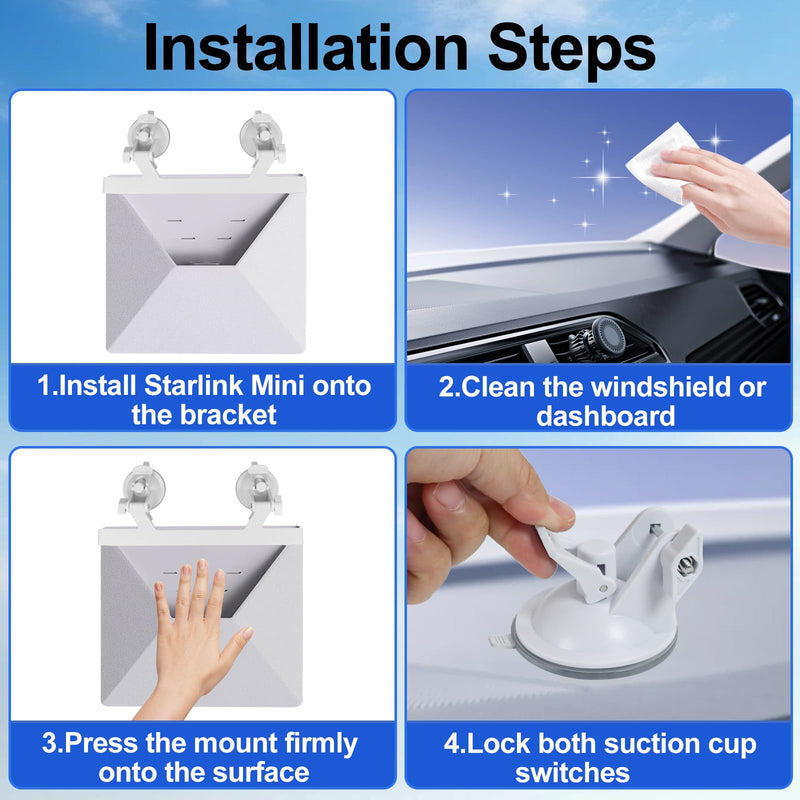 Installation Steps

1.Install Starlink Mini onto the bracket

2.Clean the windshield or dashboard

3.Press the mount firmly onto the surface

4.Lock both suction cup switches