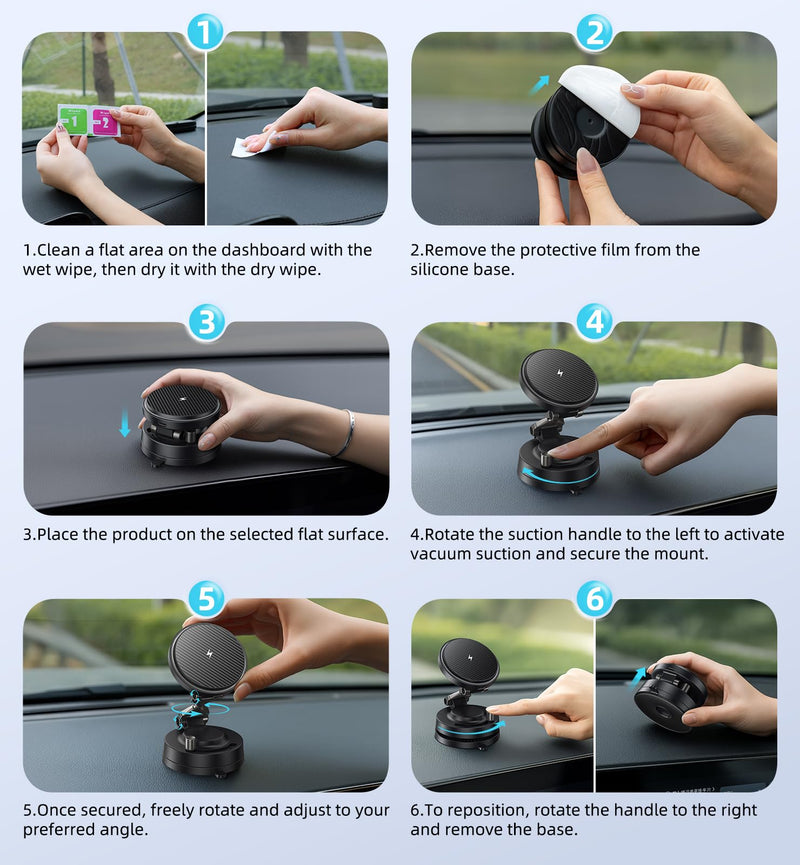 1

1 2

1.Clean a flat area on the dashboard with the wet wipe, then dry it with the dry wipe.

2

2.Remove the protective film from the silicone base.

3

3.Place the product on the selected flat surface.

4

4.Rotate the suction handle to the left to activate vacuum suction and secure the mount.

5

5.Once secured, freely rotate and adjust to your preferred angle.

6

6.To reposition, rotate the handle to the right and remove the base.