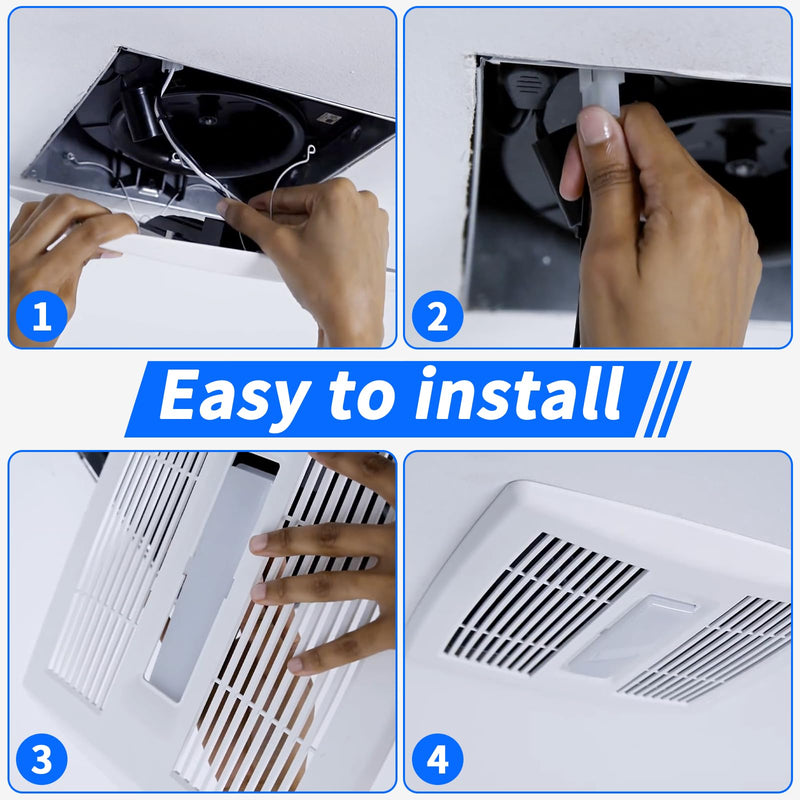 1

2

Easy to install

3

4