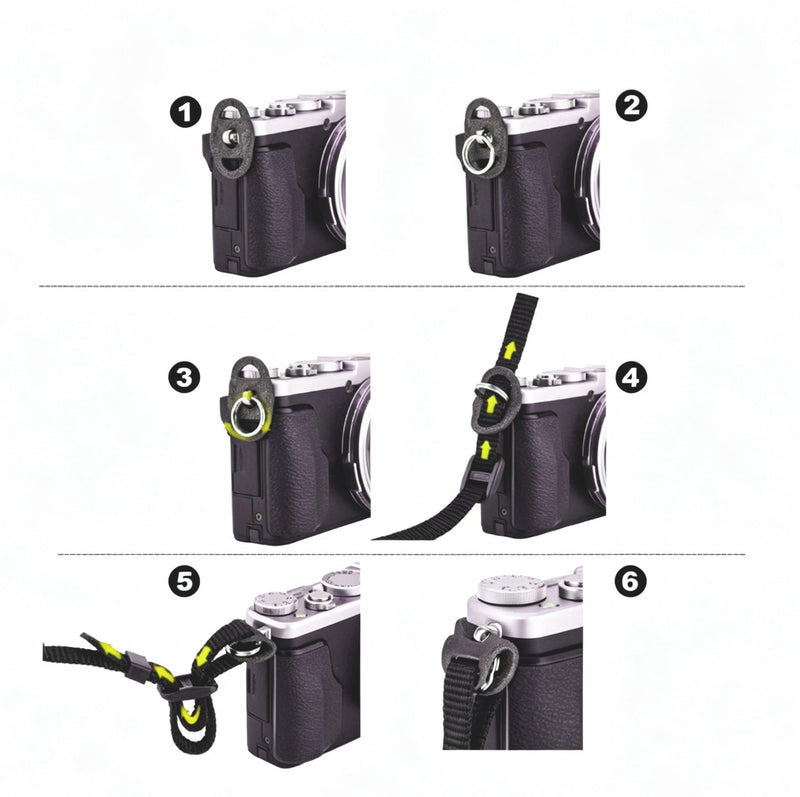 1
2
3
4
5
6