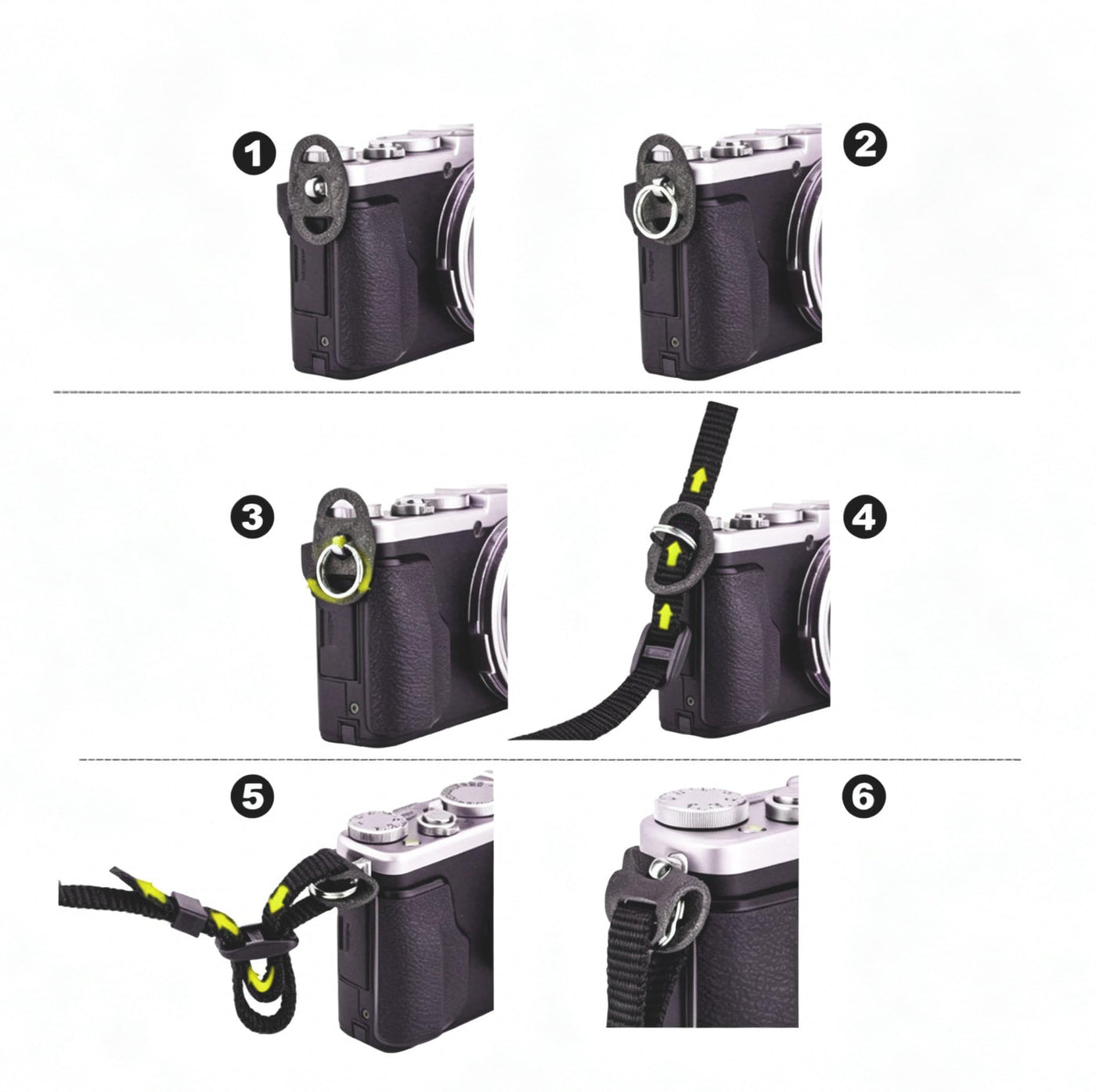 1
2
3
4
5
6