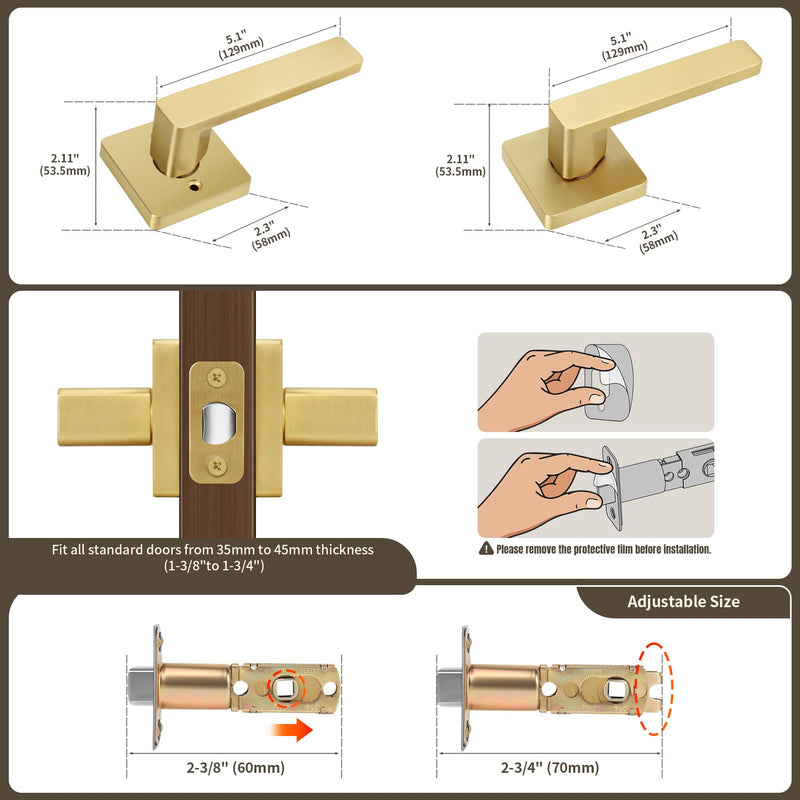 5.1"
(129mm)

2.11"
(53.5mm)

2.3"
(58mm)

5.1"
(129mm)

2.11"
(53.5mm)

2.3"
(58mm)

Fit all standard doors from 35mm to 45mm thickness
(1-3/8"to 1-3/4")

Please remove the protective film before installation.

Adjustable Size

2-3/8" (60mm)

2-3/4" (70mm)