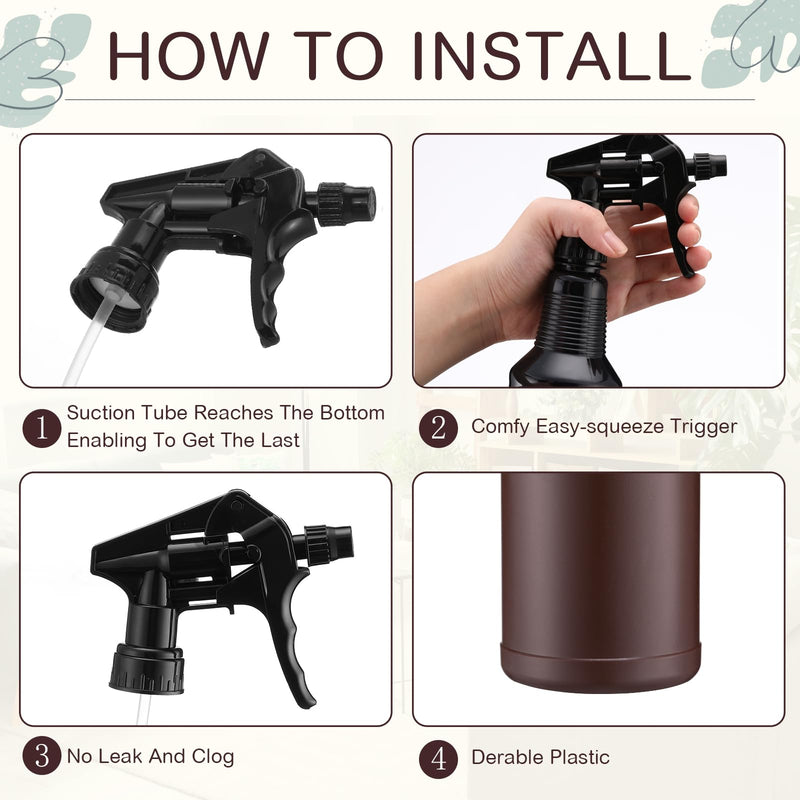 HOW TO INSTALL

1 Suction Tube Reaches The Bottom Enabling To Get The Last

2 Comfy Easy-squeeze Trigger

3 No Leak And Clog

4 Derable Plastic