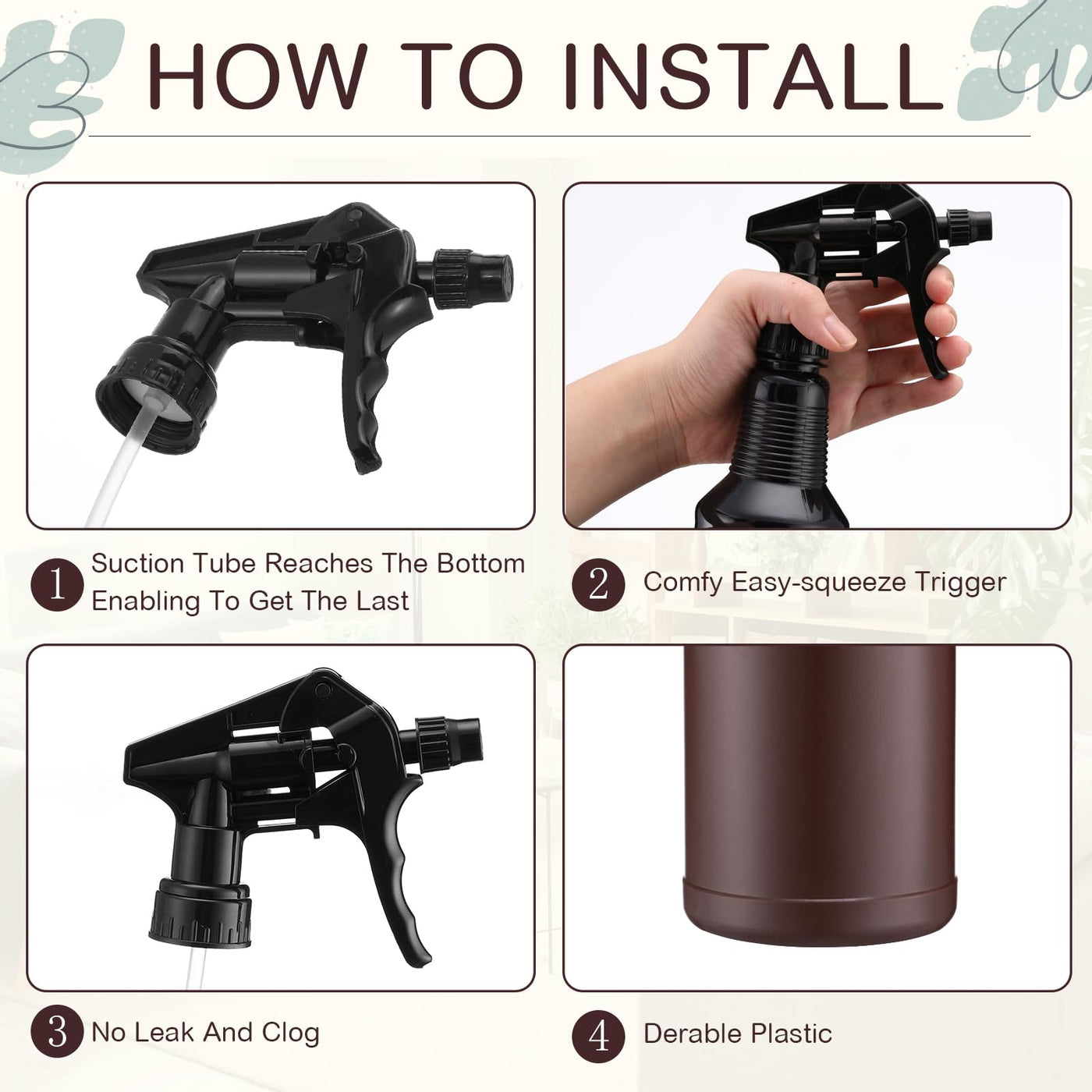 HOW TO INSTALL

1 Suction Tube Reaches The Bottom Enabling To Get The Last

2 Comfy Easy-squeeze Trigger

3 No Leak And Clog

4 Derable Plastic