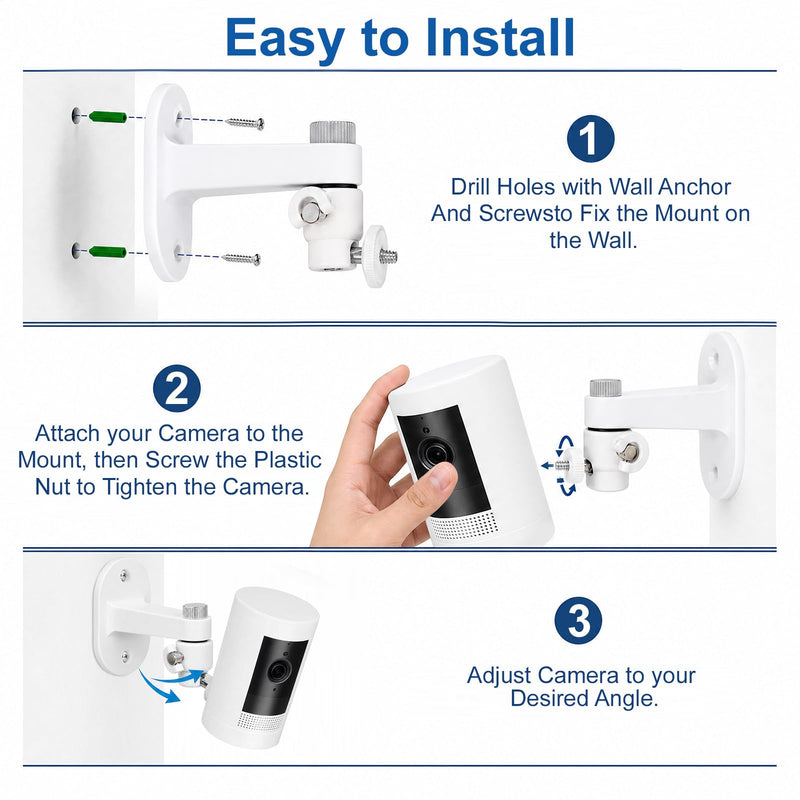 Easy to Install

1

Drill Holes with Wall Anchor And Screwsto Fix the Mount on the Wall.

2

Attach your Camera to the Mount, then Screw the Plastic Nut to Tighten the Camera.

3

Adjust Camera to your Desired Angle.