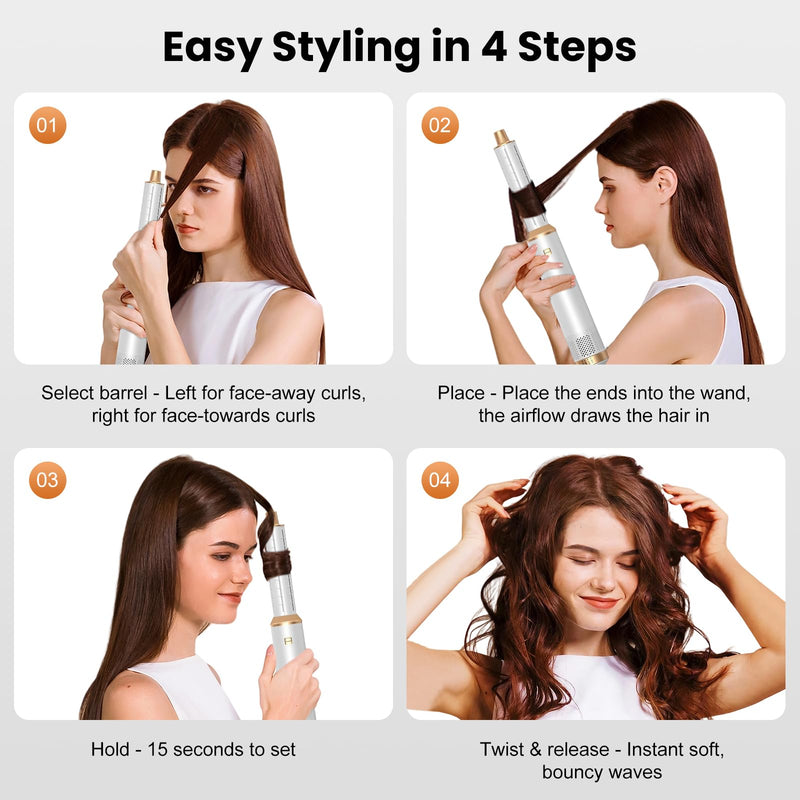 Easy Styling in 4 Steps

01

Select barrel - Left for face-away curls, right for face-towards curls

02

Place - Place the ends into the wand, the airflow draws the hair in

03

Hold - 15 seconds to set

04

Twist & release - Instant soft, bouncy waves