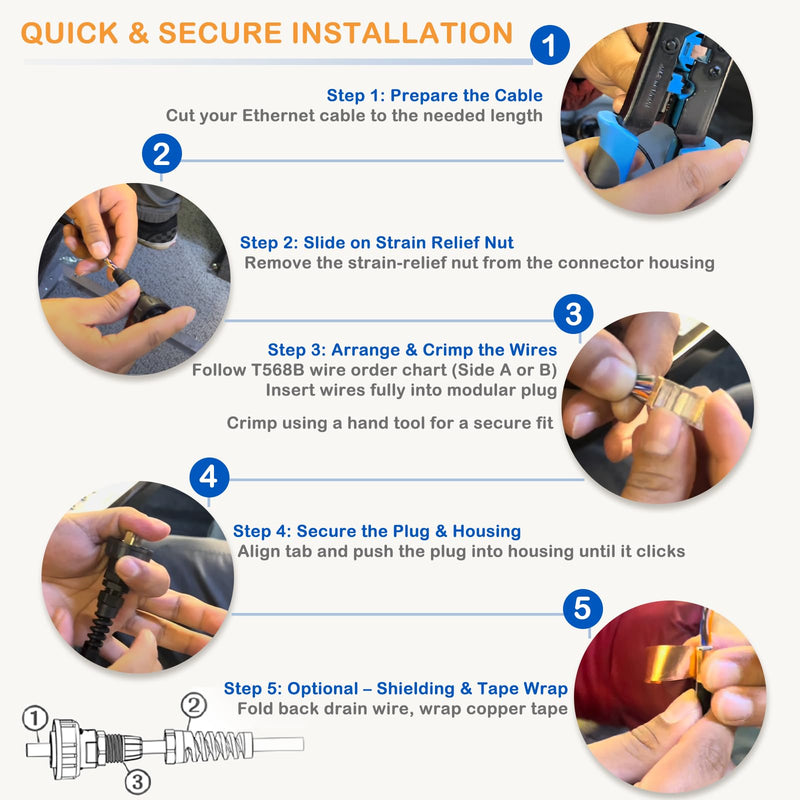 QUICK & SECURE INSTALLATION

1

Step 1: Prepare the Cable
Cut your Ethernet cable to the needed length

2

Step 2: Slide on Strain Relief Nut
Remove the strain-relief nut from the connector housing

3

Step 3: Arrange & Crimp the Wires
Follow T568B wire order chart (Side A or B)
Insert wires fully into modular plug

Crimp using a hand tool for a secure fit

4

Step 4: Secure the Plug & Housing
Align tab and push the plug into housing until it clicks

5

Step 5: Optional – Shielding & Tape Wrap
Fold back drain wire, wrap copper tape

1
2
3