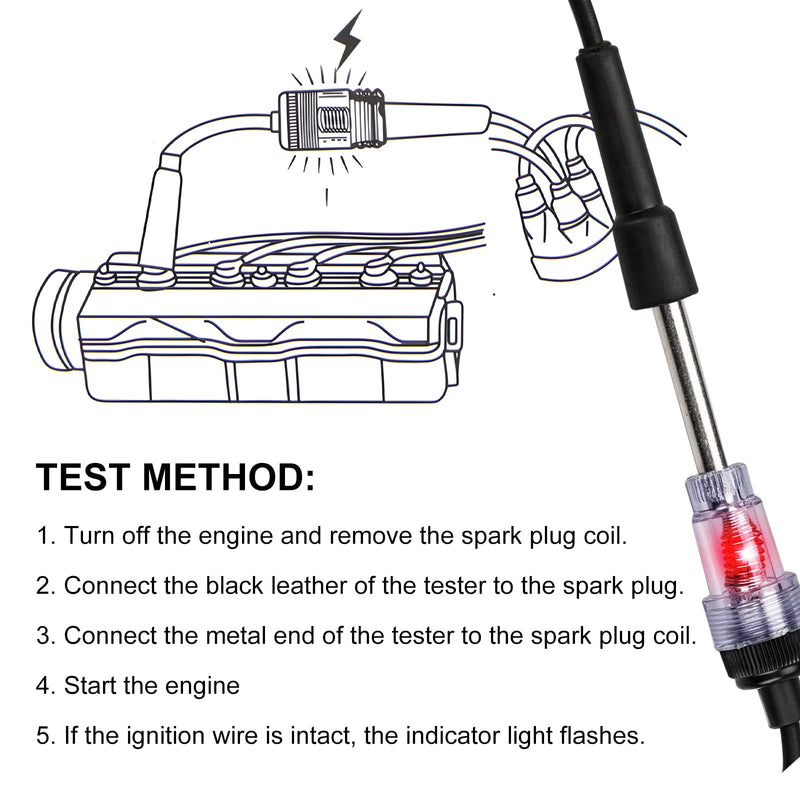 TEST METHOD:

1. Turn off the engine and remove the spark plug coil.

2. Connect the black leather of the tester to the spark plug.

3. Connect the metal end of the tester to the spark plug coil.

4. Start the engine

5. If the ignition wire is intact, the indicator light flashes.