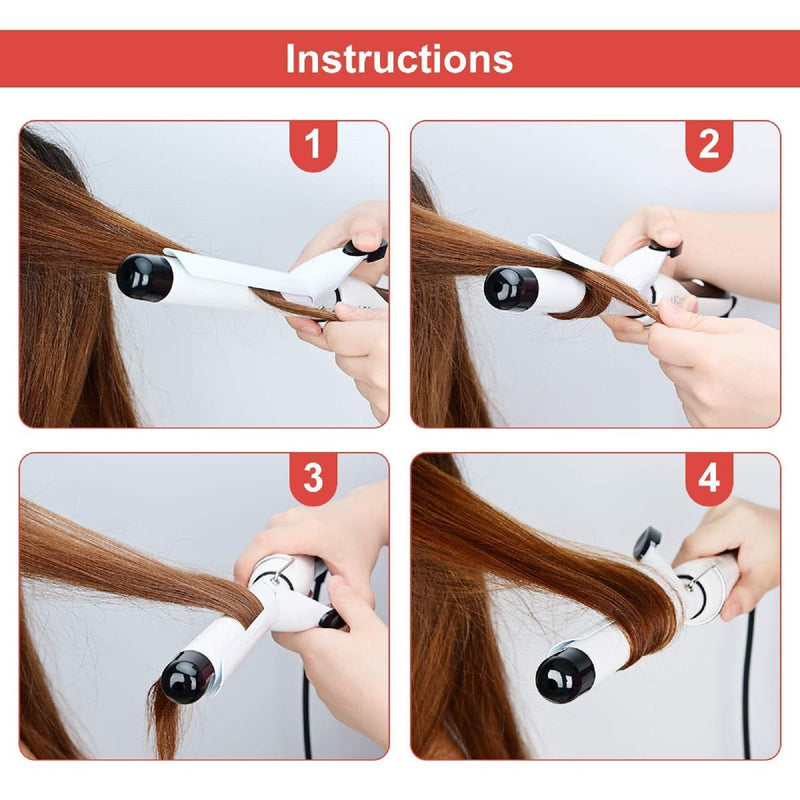 Instructions

1

2

3

4