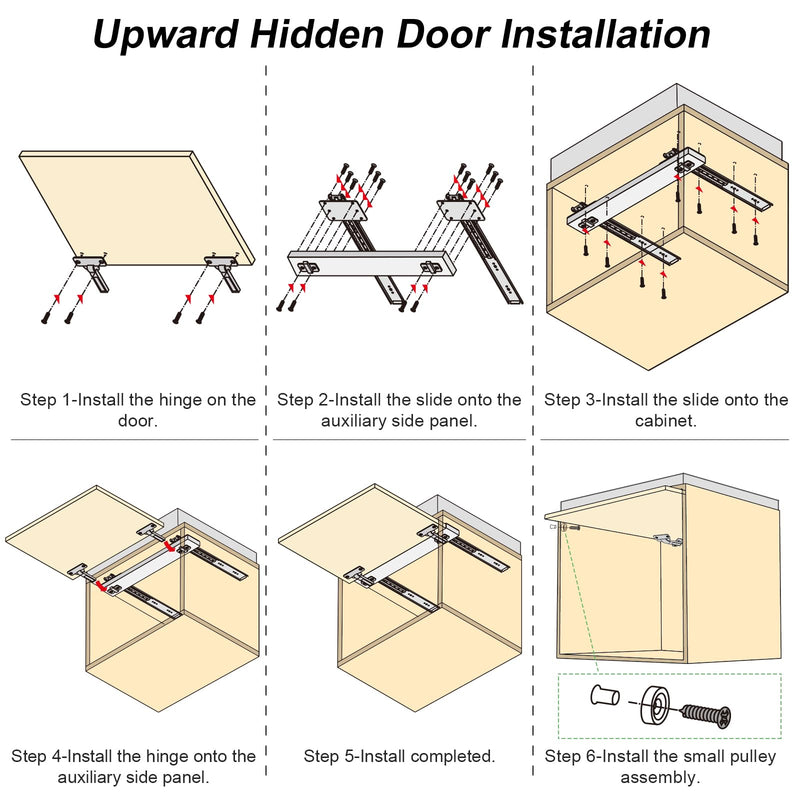 Upward Hidden Door Installation

Step 1-Install the hinge on the door.

Step 2-Install the slide onto the auxiliary side panel.

Step 3-Install the slide onto the cabinet.

Step 4-Install the hinge onto the auxiliary side panel.

Step 5-Install completed.

Step 6-Install the small pulley assembly.