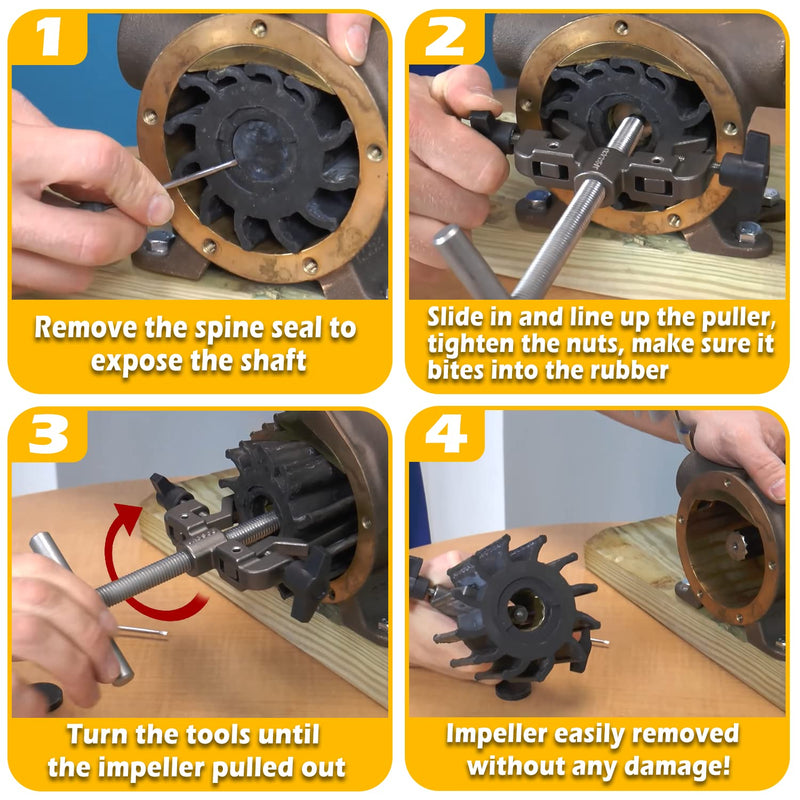 1

Remove the spine seal to expose the shaft

2

Slide in and line up the puller, tighten the nuts, make sure it bites into the rubber

3

Turn the tools until the impeller pulled out

4

Impeller easily removed without any damage!