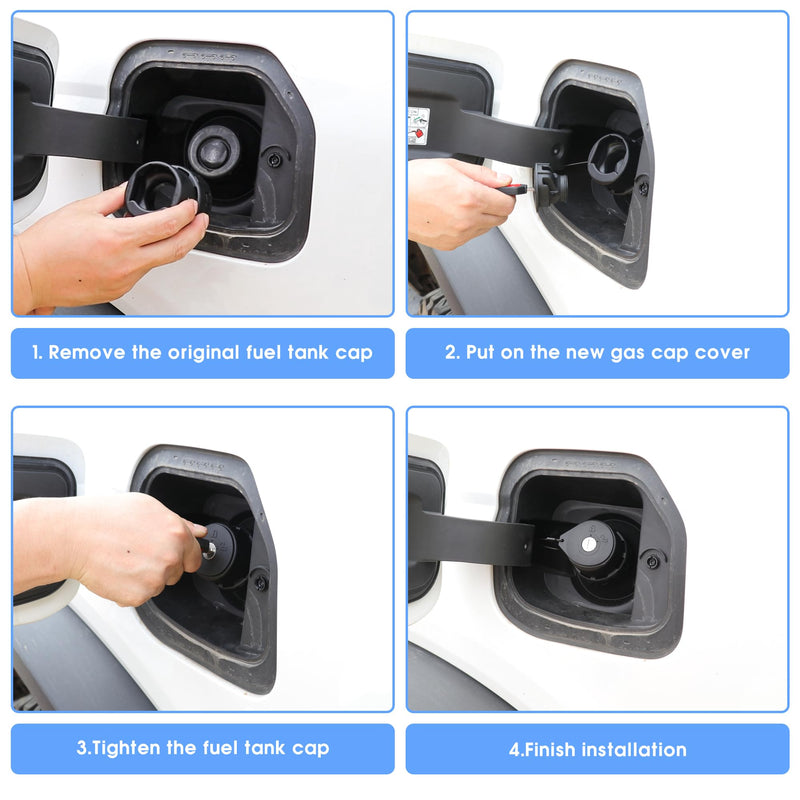 1. Remove the original fuel tank cap

2. Put on the new gas cap cover

3.Tighten the fuel tank cap

4.Finish installation