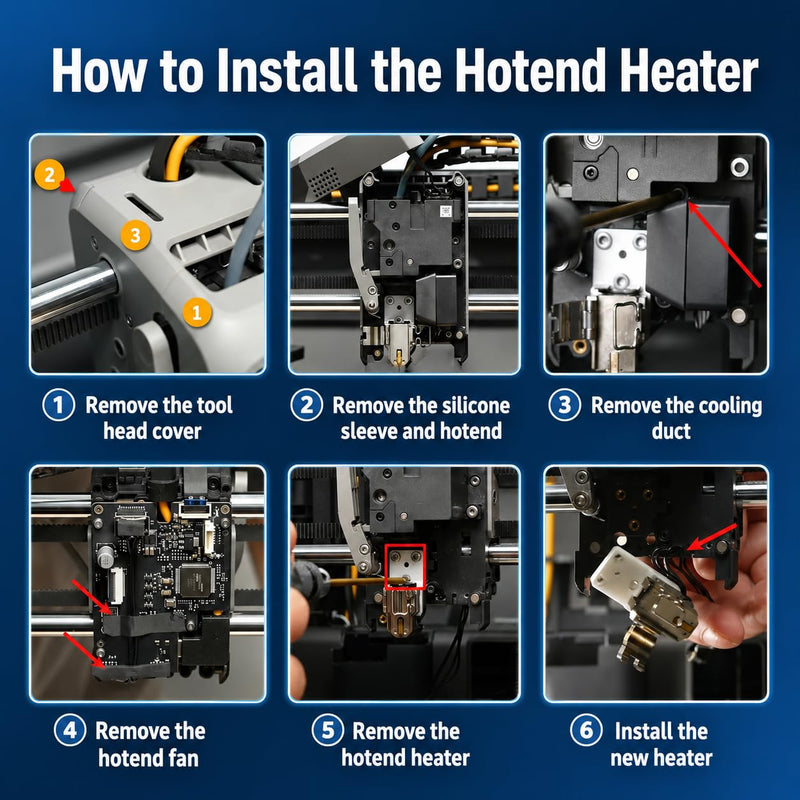 How to Install the Hotend Heater

2

3

1

1 Remove the tool head cover

2 Remove the silicone sleeve and hotend

3 Remove the cooling duct

4 Remove the hotend fan

5 Remove the hotend heater

6 Install the new heater