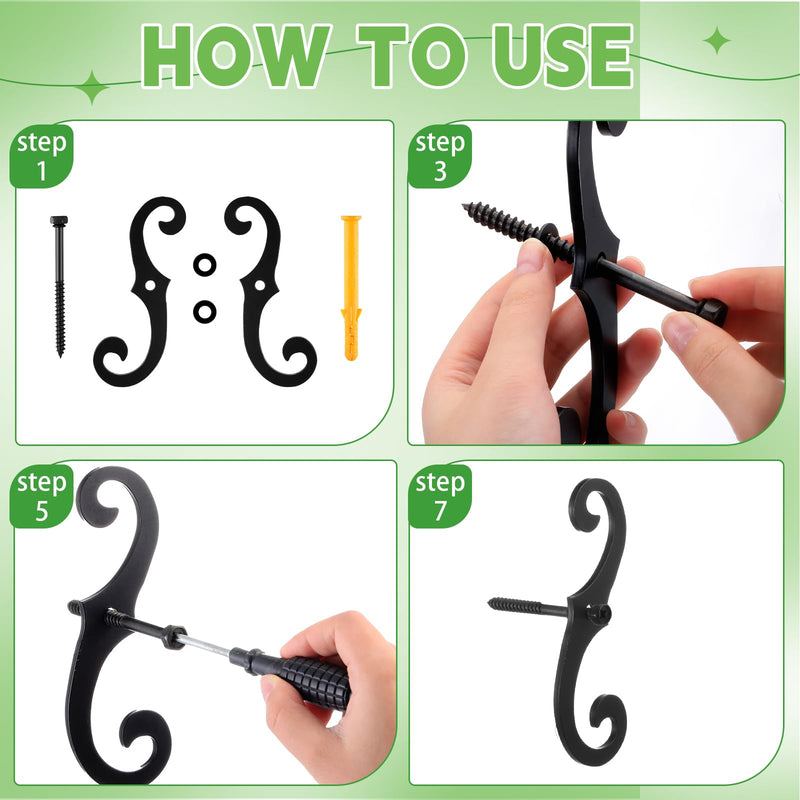 HOW TO USE

step 1

step 3

step 5

step 7