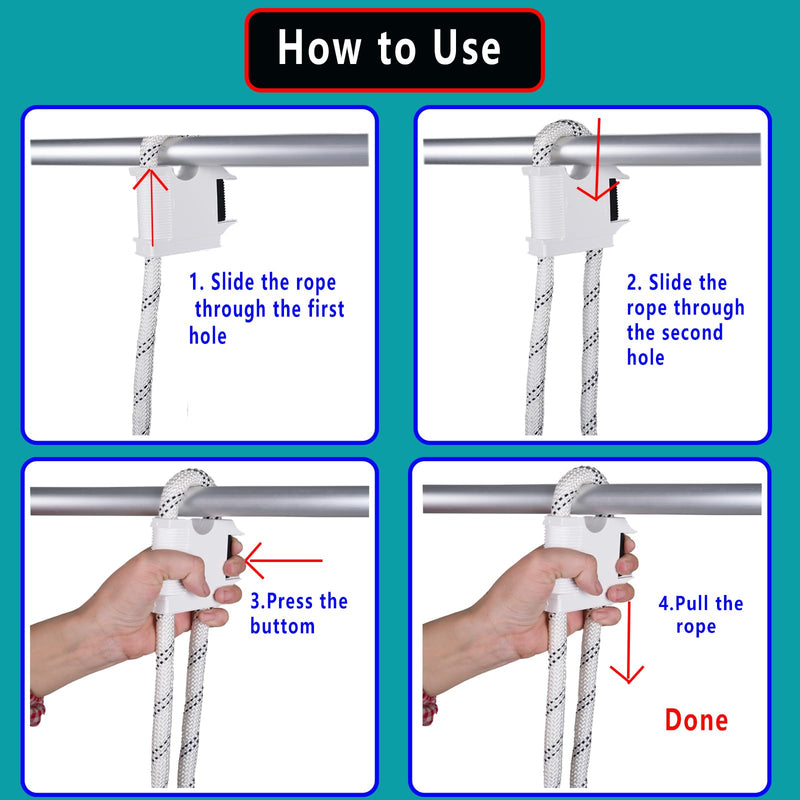 How to Use

1. Slide the rope through the first hole

2. Slide the rope through the second hole

3.Press the buttom

4.Pull the rope

Done