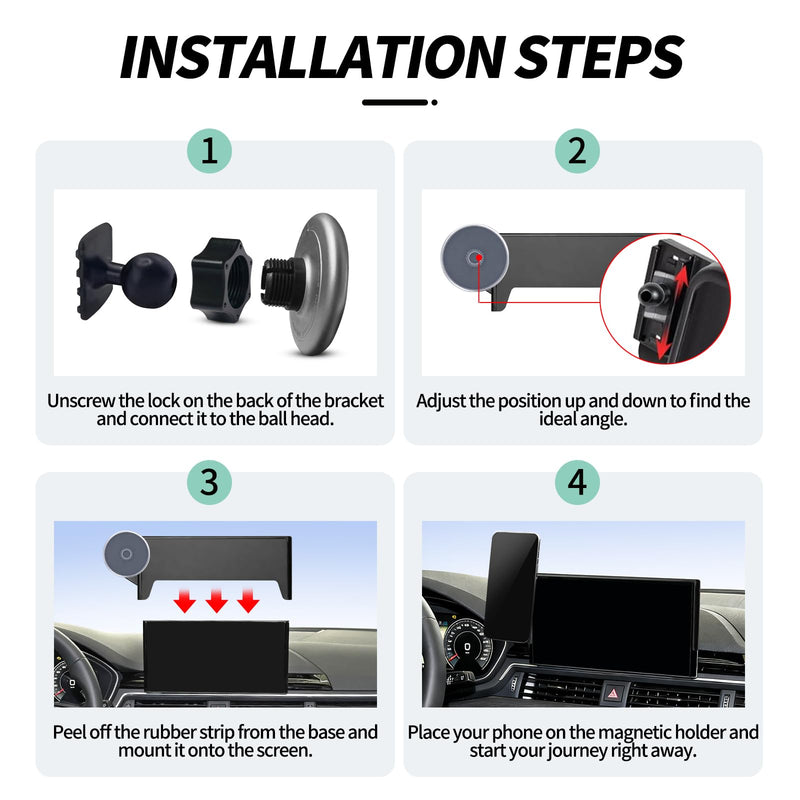 INSTALLATION STEPS

1

Unscrew the lock on the back of the bracket and connect it to the ball head.

2

Adjust the position up and down to find the ideal angle.

3

Peel off the rubber strip from the base and mount it onto the screen.

4

Place your phone on the magnetic holder and start your journey right away.