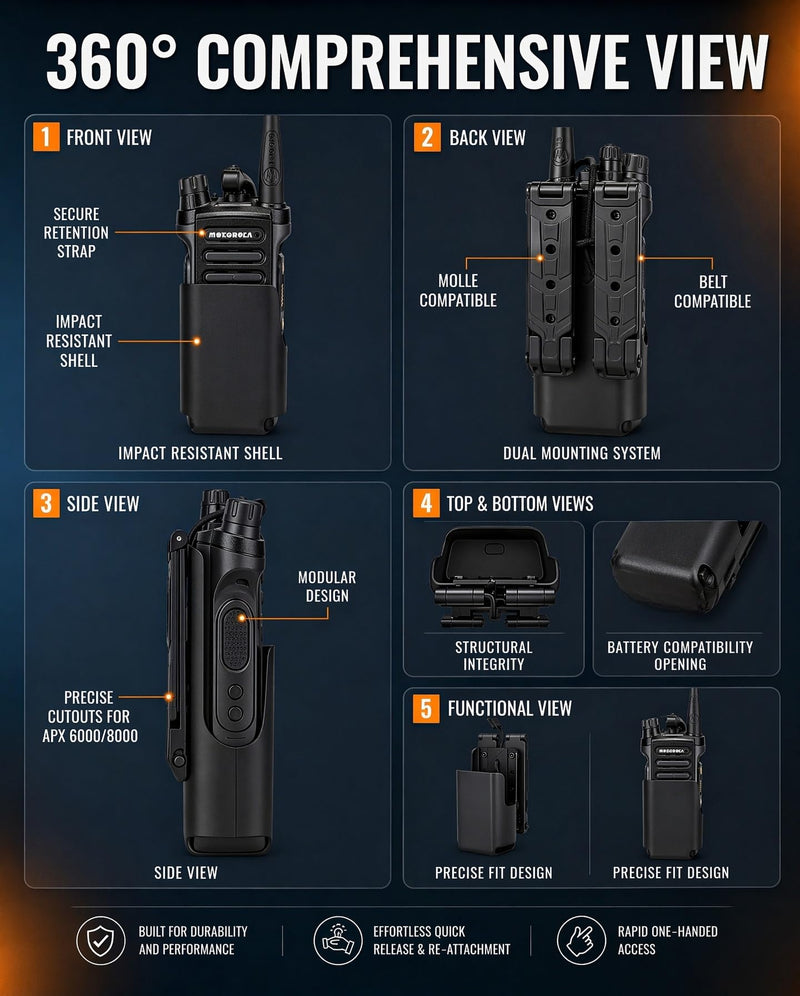 360° COMPREHENSIVE VIEW

1 FRONT VIEW

SECURE RETENTION STRAP

MOTOROLA

IMPACT RESISTANT SHELL

IMPACT RESISTANT SHELL

2 BACK VIEW

MOLLE COMPATIBLE

BELT COMPATIBLE

DUAL MOUNTING SYSTEM

3 SIDE VIEW

MODULAR DESIGN

PRECISE CUTOUTS FOR APX 6000/8000

SIDE VIEW

4 TOP & BOTTOM VIEWS

STRUCTURAL INTEGRITY

BATTERY COMPATIBILITY OPENING

5 FUNCTIONAL VIEW

PRECISE FIT DESIGN

MOTOROLA

PRECISE FIT DESIGN

BUILT FOR DURABILITY AND PERFORMANCE

EFFORTLESS QUICK RELEASE & RE-ATTACHMENT

RAPID ONE-HANDED ACCESS