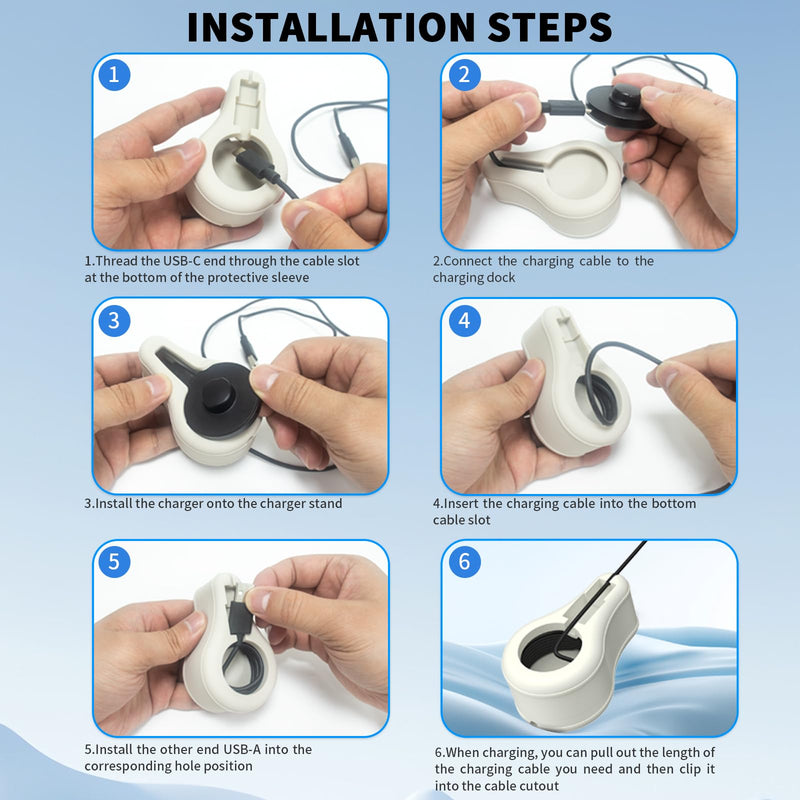 INSTALLATION STEPS

1

1.Thread the USB-C end through the cable slot at the bottom of the protective sleeve

2

2.Connect the charging cable to the charging dock

3

3.Install the charger onto the charger stand

4

4.Insert the charging cable into the bottom cable slot

5

5.Install the other end USB-A into the corresponding hole position

6

6.When charging, you can pull out the length of the charging cable you need and then clip it into the cable cutout