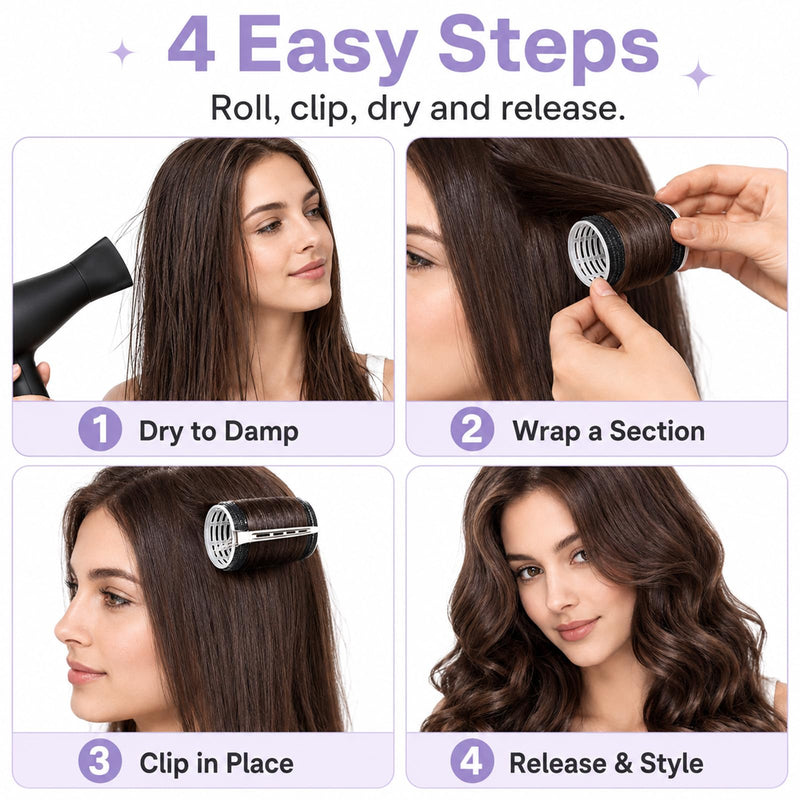 4 Easy Steps

Roll, clip, dry and release.

1 Dry to Damp

2 Wrap a Section

3 Clip in Place

4 Release & Style