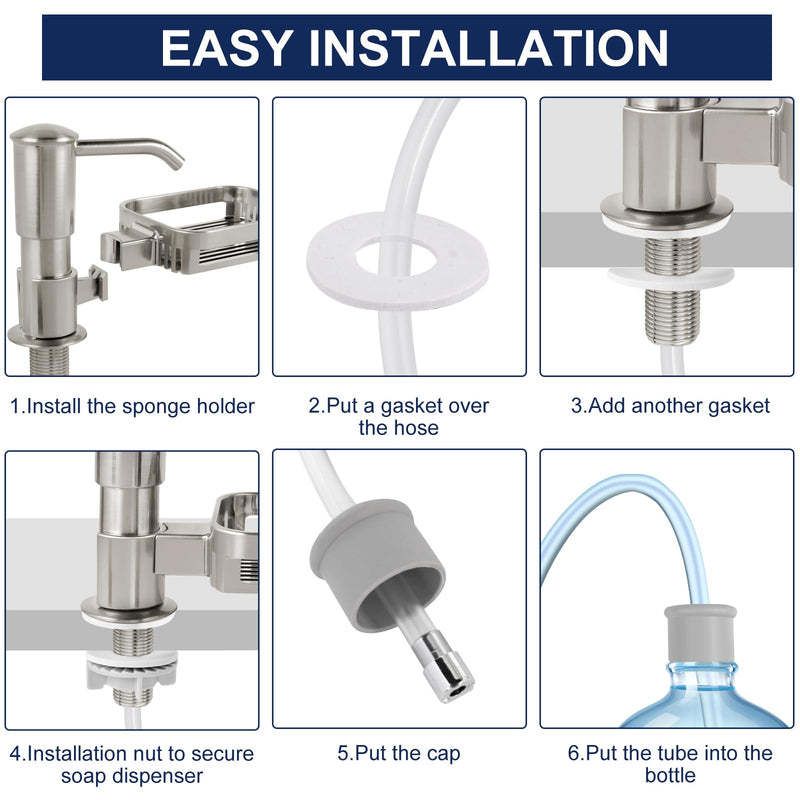 EASY INSTALLATION

1.Install the sponge holder

2.Put a gasket over the hose

3.Add another gasket

4.Installation nut to secure soap dispenser

5.Put the cap

6.Put the tube into the bottle