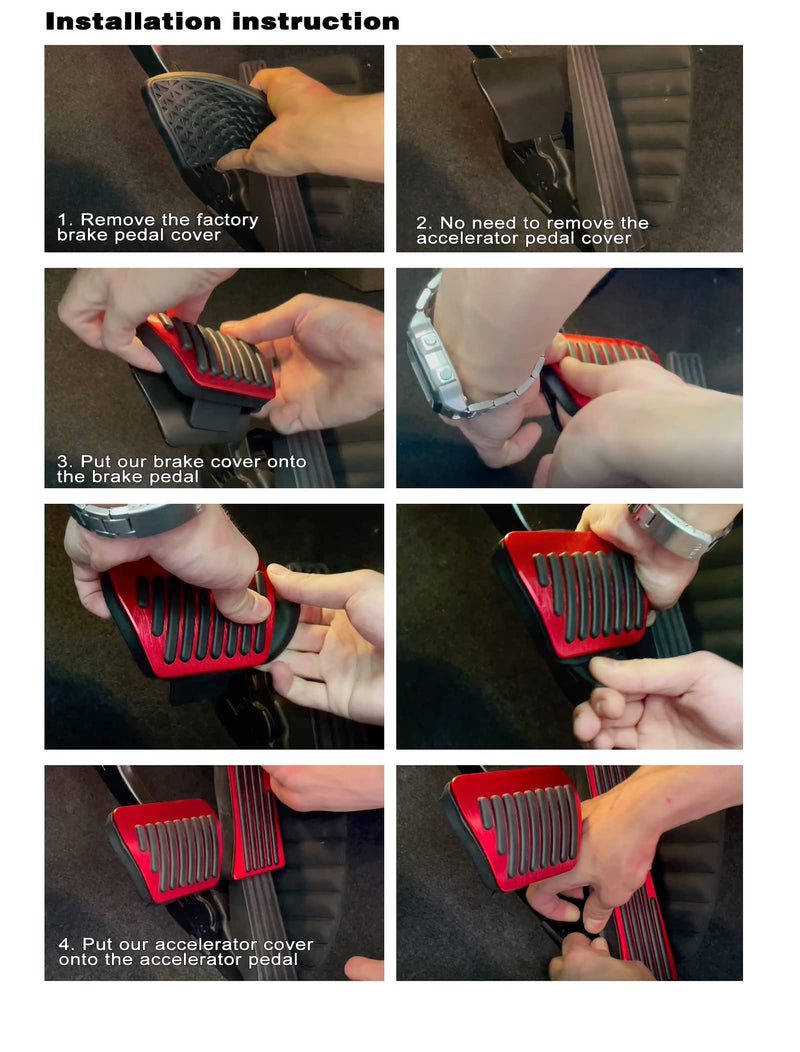 Installation instruction

1. Remove the factory brake pedal cover

2. No need to remove the accelerator pedal cover

3. Put our brake cover onto the brake pedal

4. Put our accelerator cover onto the accelerator pedal