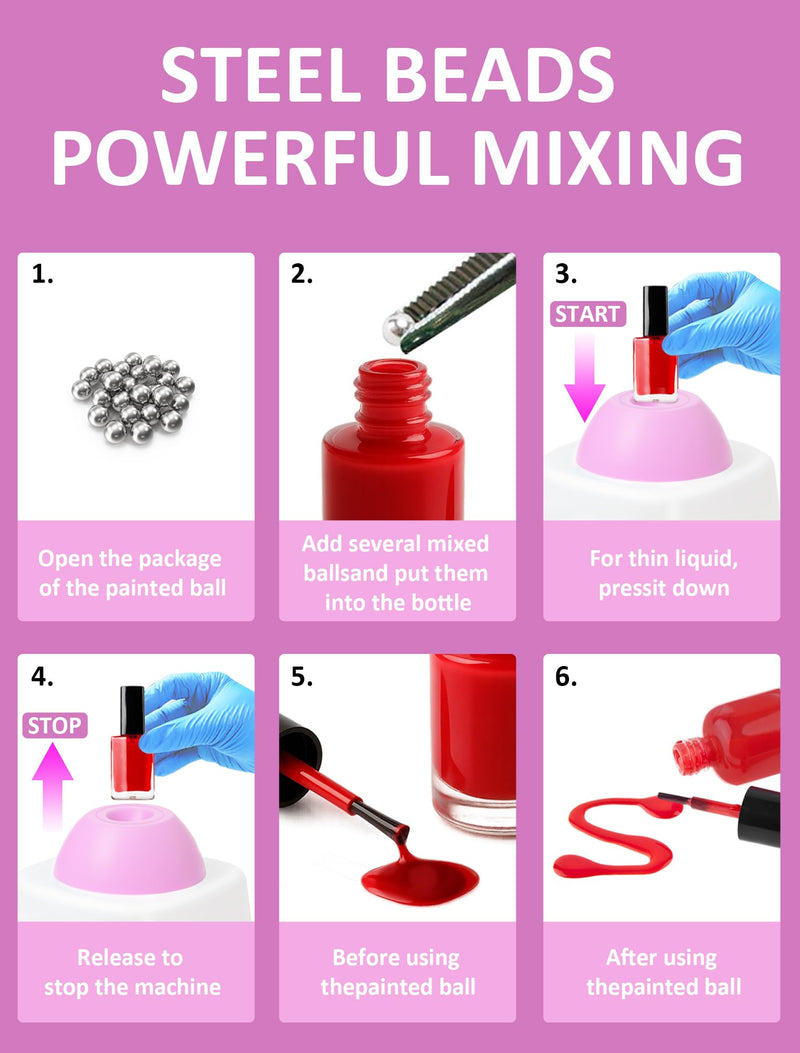 STEEL BEADS POWERFUL MIXING

1.

Open the package of the painted ball

2.

Add several mixed ballsand put them into the bottle

3.

START

For thin liquid, pressit down

4.

STOP

Release to stop the machine

5.

Before using thepainted ball

6.

After using thepainted ball